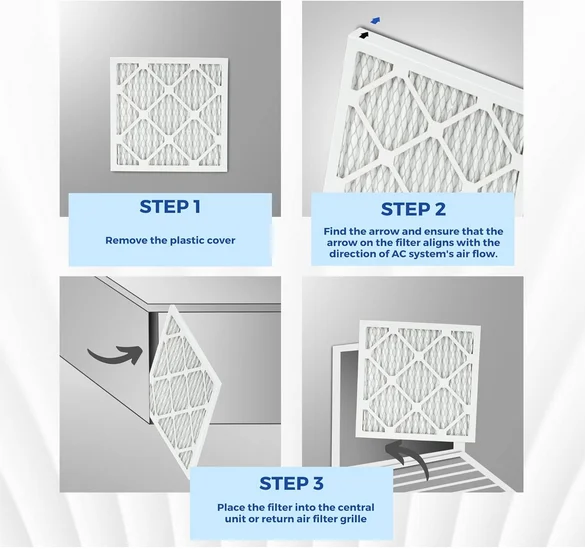 STEP 1

Remove the plastic cover

STEP 2

Find the arrow and ensure that the arrow on the filter aligns with the direction of AC system's air flow.

STEP 3

Place the filter into the central unit or return air filter grille