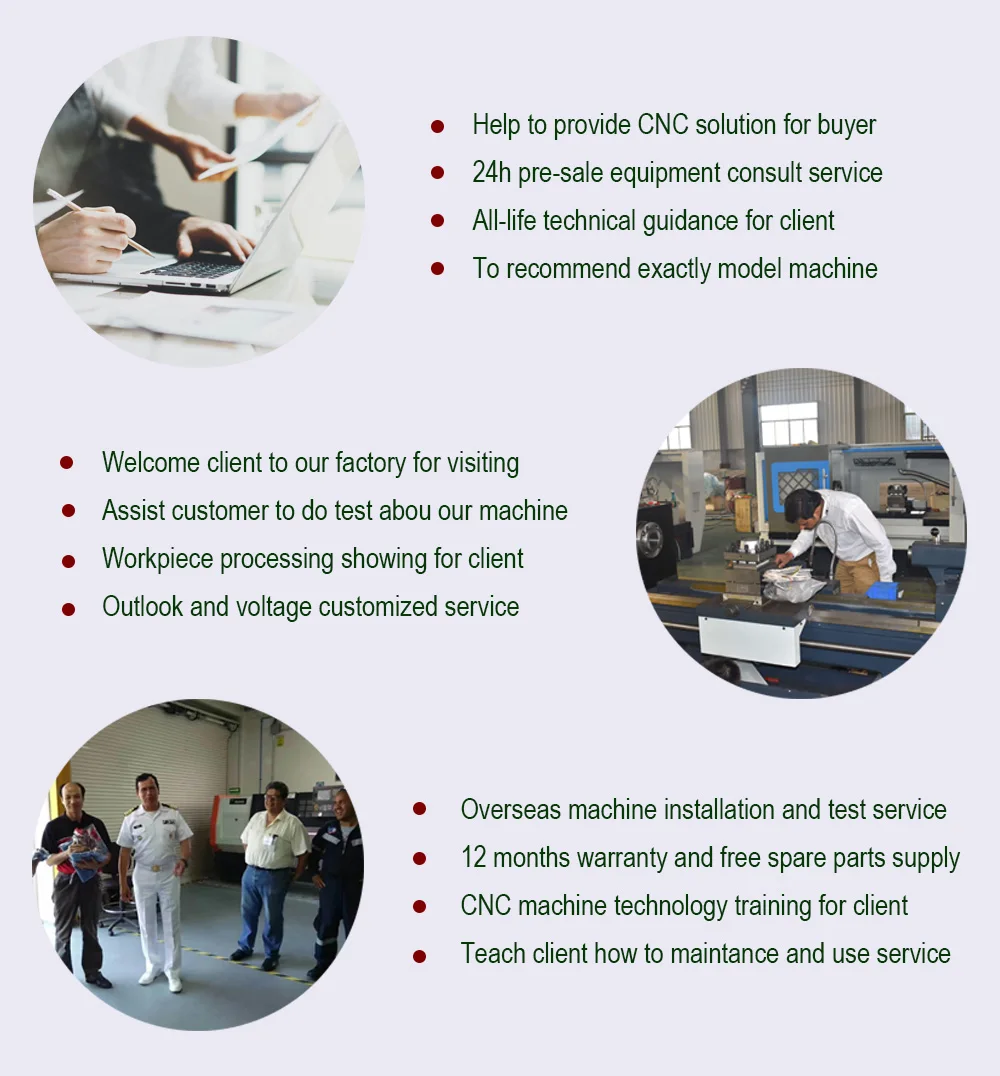 - Help to provide CNC solution for buyer
- 24h pre-sale equipment consult service
- All-life technical guidance for client
- To recommend exactly model machine

- Welcome client to our factory for visiting
- Assist customer to do test abou our machine
- Workpiece processing showing for client
- Outlook and voltage customized service

- Overseas machine installation and test service
- 12 months warranty and free spare parts supply
- CNC machine technology training for client
- Teach client how to maintance and use service