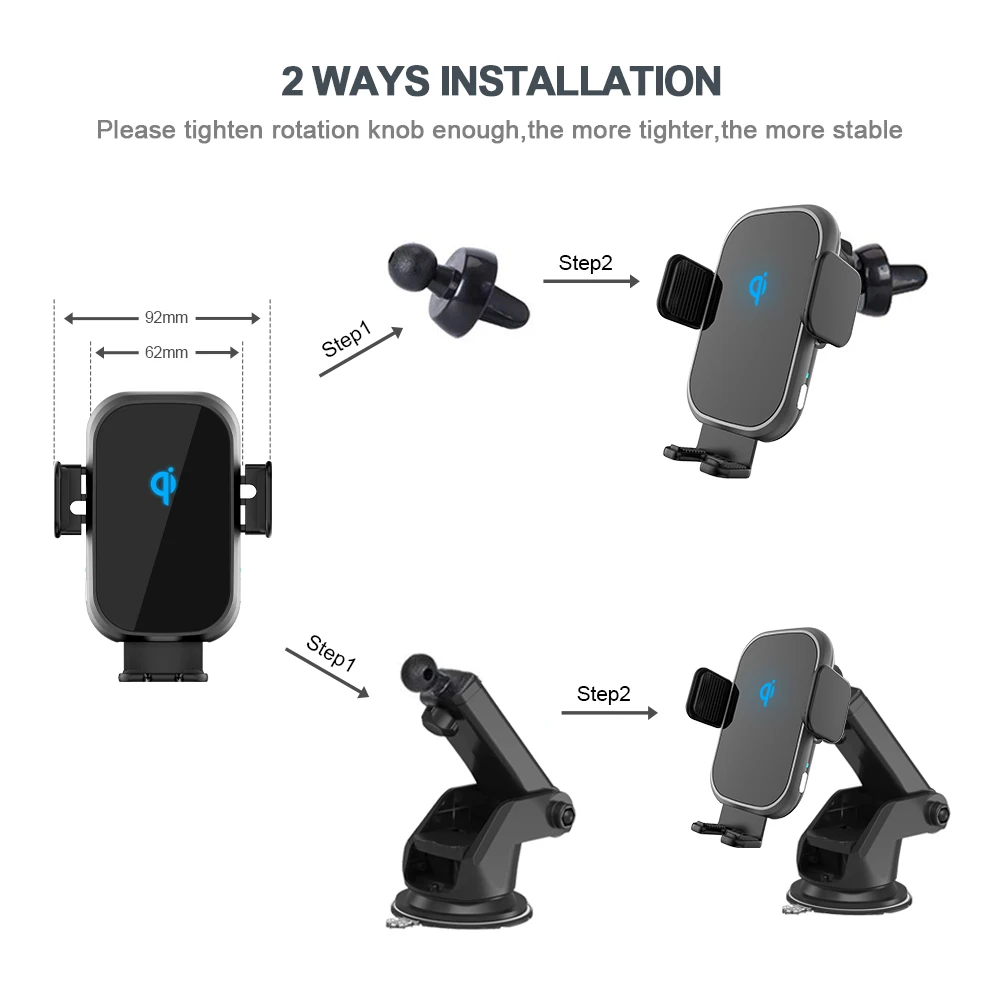 2 WAYS INSTALLATION

Please tighten rotation knob enough,the more tighter,the more stable

92mm

62mm

qi

Step1

Step2

qi

Step1

Step2

qi