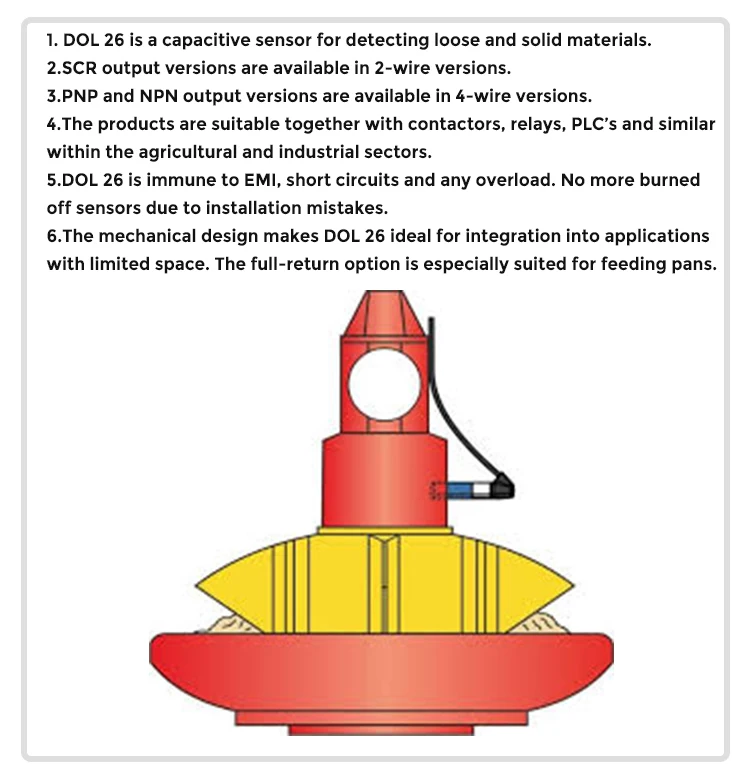 1. DOL 26 is a capacitive sensor for detecting loose and solid materials.
2.SCR output versions are available in 2-wire versions.
3.PNP and NPN output versions are available in 4-wire versions.
4.The products are suitable together with contactors, relays, PLC's and similar within the agricultural and industrial sectors.
5.DOL 26 is immune to EMI, short circuits and any overload. No more burned off sensors due to installation mistakes.
6.The mechanical design makes DOL 26 ideal for integration into applications with limited space. The full-return option is especially suited for feeding pans.