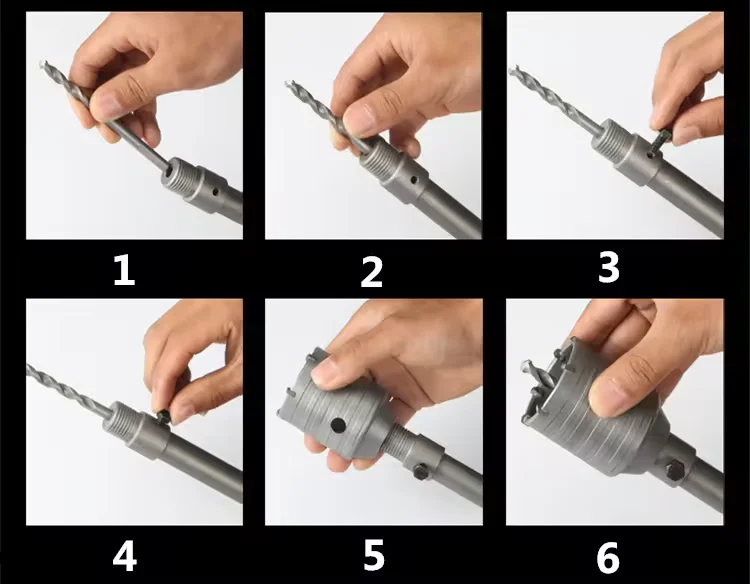 1
2
3
4
5
6