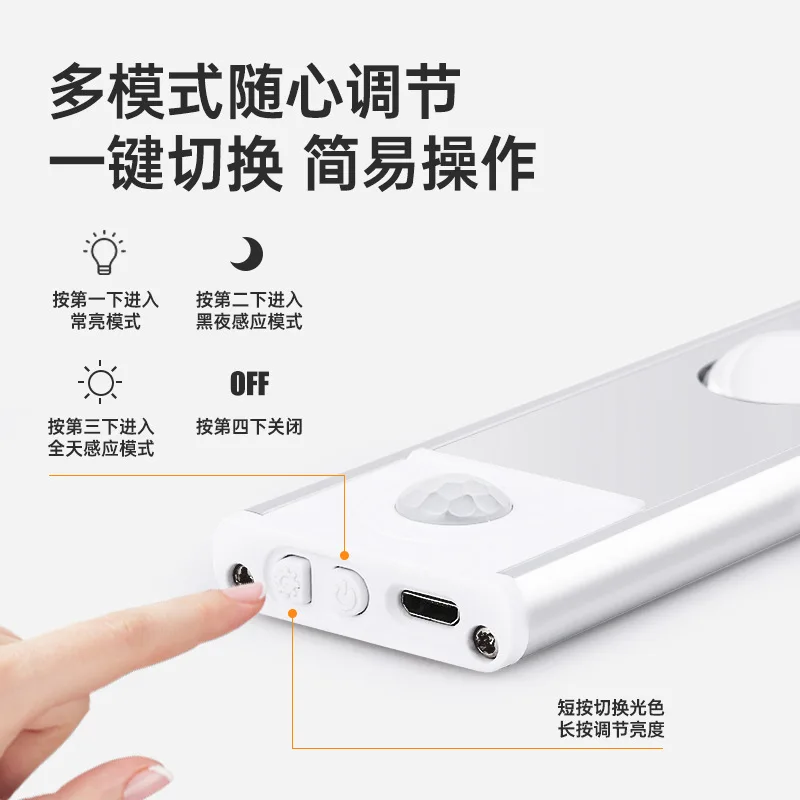 多模式随心调节
一键切换 简易操作

按第一下进入
常亮模式

按第二下进入
黑夜感应模式

按第三下进入
全天感应模式

OFF
按第四下关闭

短按切换光色
长按调节亮度