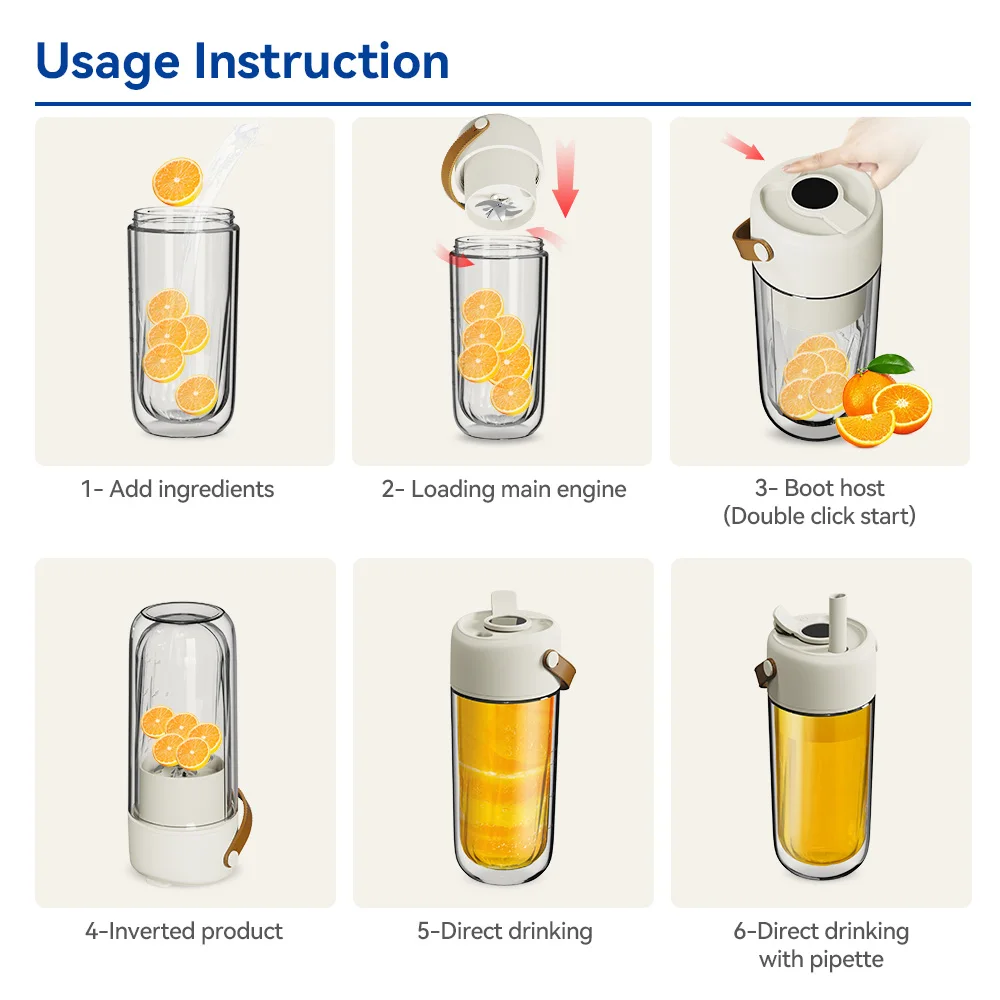 Usage Instruction

1- Add ingredients

2- Loading main engine

3- Boot host
(Double click start)

4-Inverted product

5-Direct drinking

6-Direct drinking
with pipette