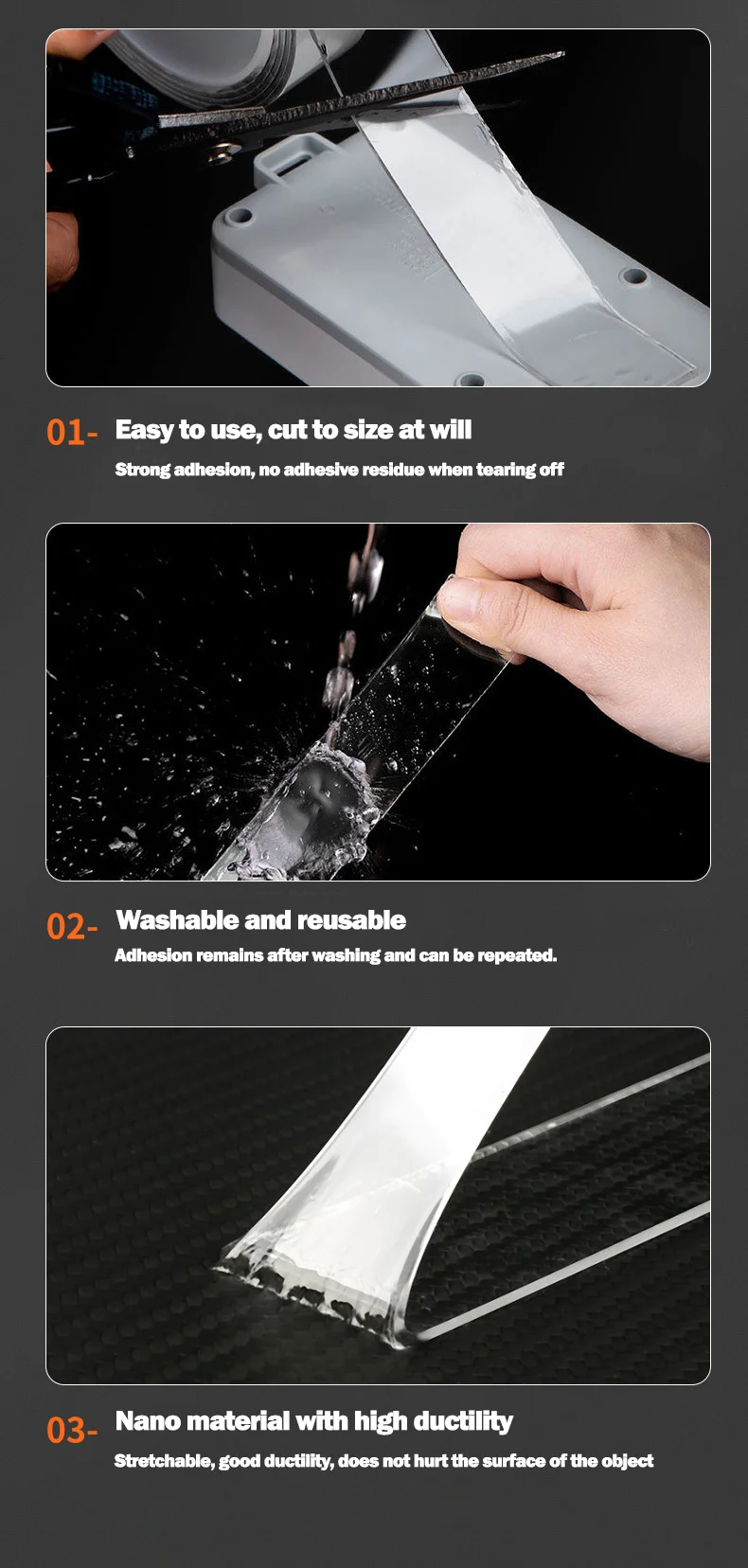 01- Easy to use, cut to size at will

Strong adhesion, no adhesive residue when tearing off

02- Washable and reusable

Adhesion remains after washing and can be repeated.

03- Nano material with high ductility

Stretchable, good ductility, does not hurt the surface of the object