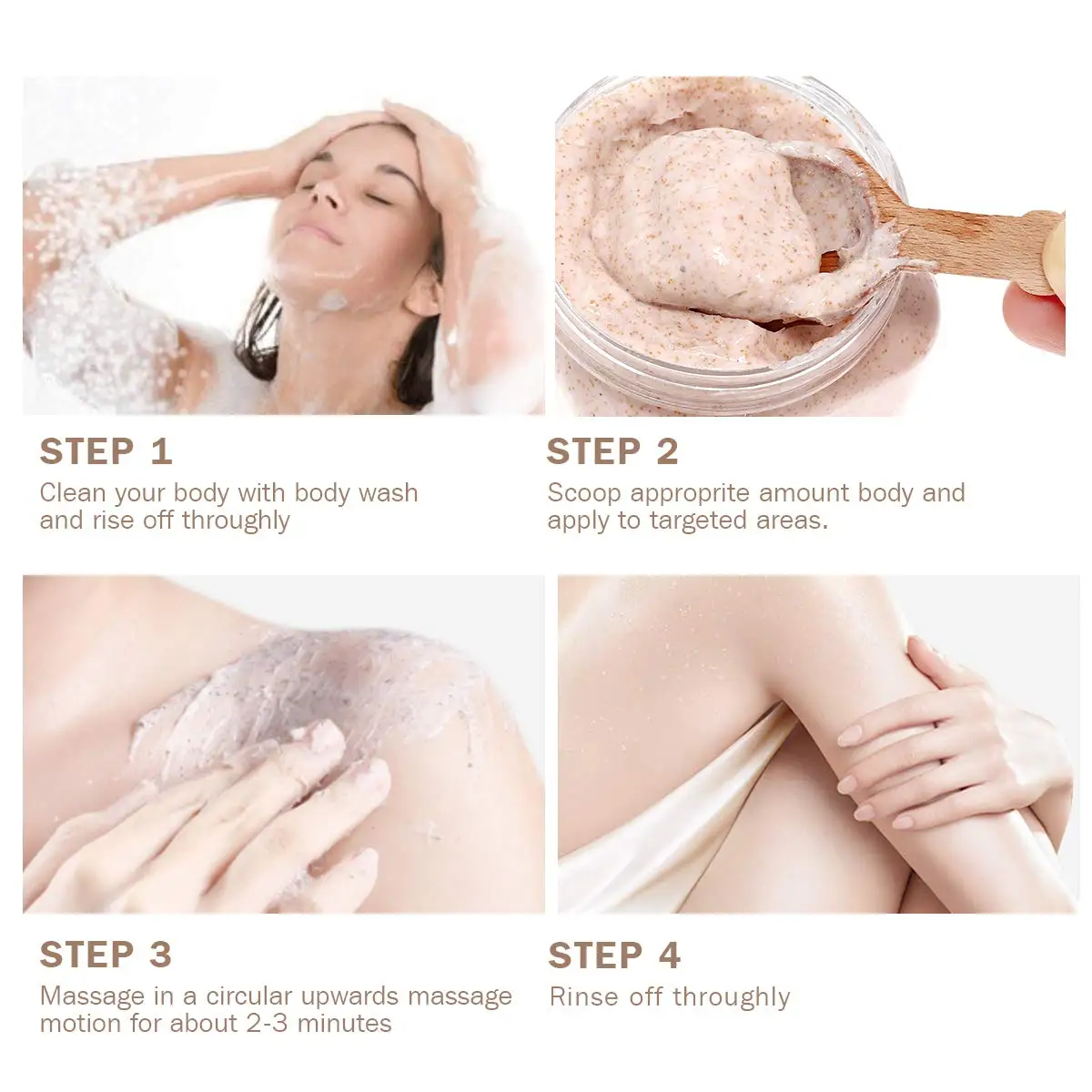 STEP 1
Clean your body with body wash and rise off throughly

STEP 2
Scoop approprite amount body and apply to targeted areas.

STEP 3
Massage in a circular upwards massage motion for about 2-3 minutes

STEP 4
Rinse off throughly