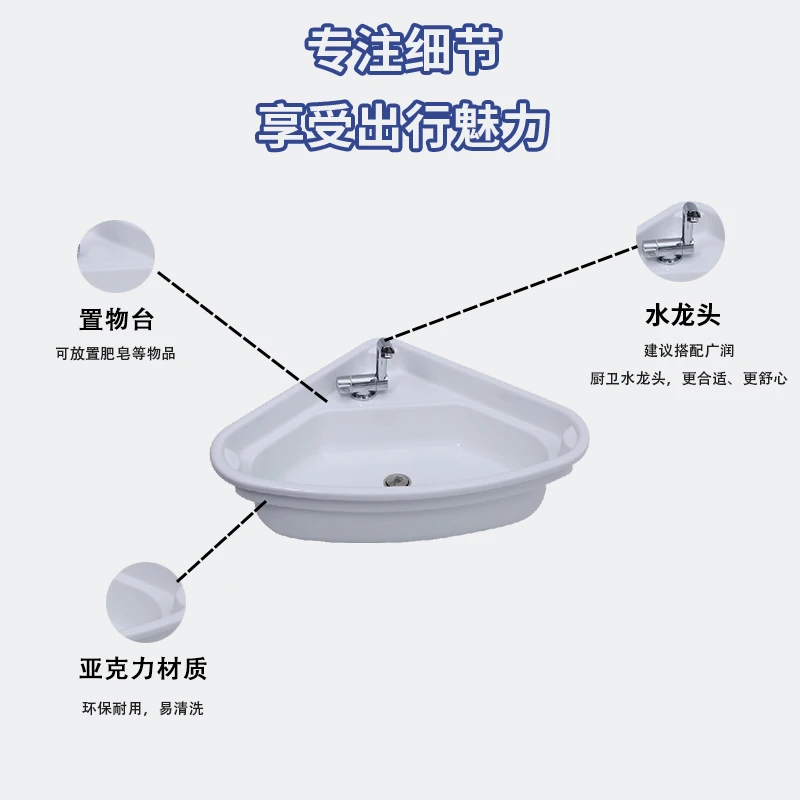 专注细节
享受出行魅力

置物台
可放置肥皂等物品

水龙头
建议搭配广润
厨卫水龙头，更合适、更舒心

亚克力材质
环保耐用，易清洗