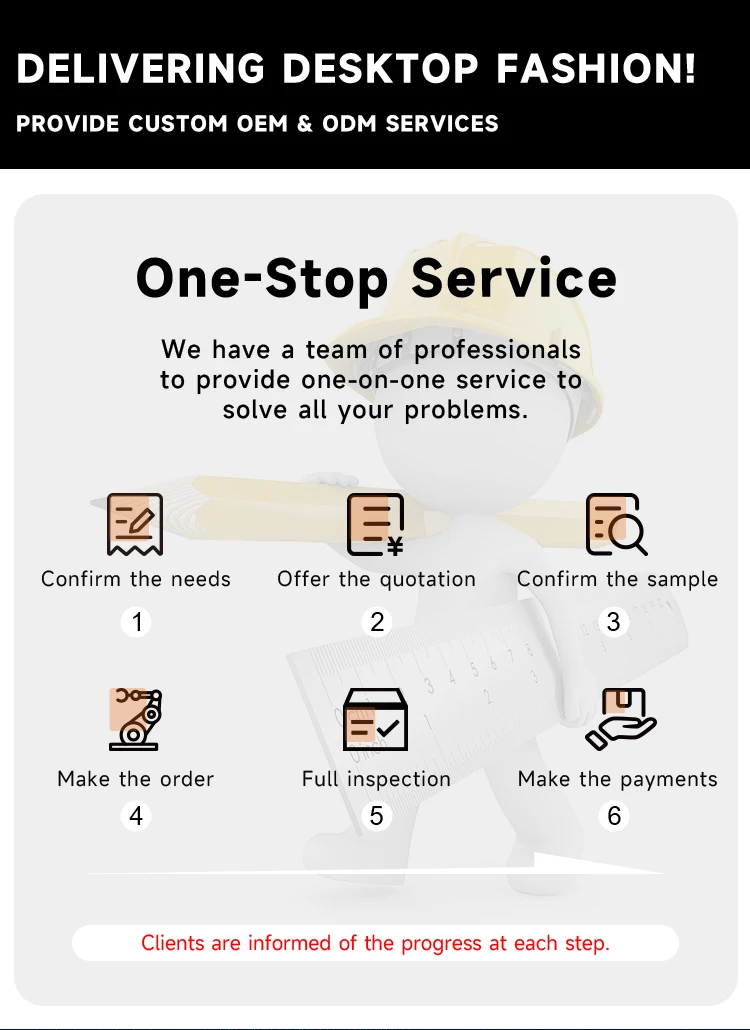 DELIVERING DESKTOP FASHION!

PROVIDE CUSTOM OEM & ODM SERVICES

One-Stop Service

We have a team of professionals to provide one-on-one service to solve all your problems.

Confirm the needs
1

Offer the quotation
2

Confirm the sample
3

Make the order
4

Full inspection
5

Make the payments
6

Clients are informed of the progress at each step.