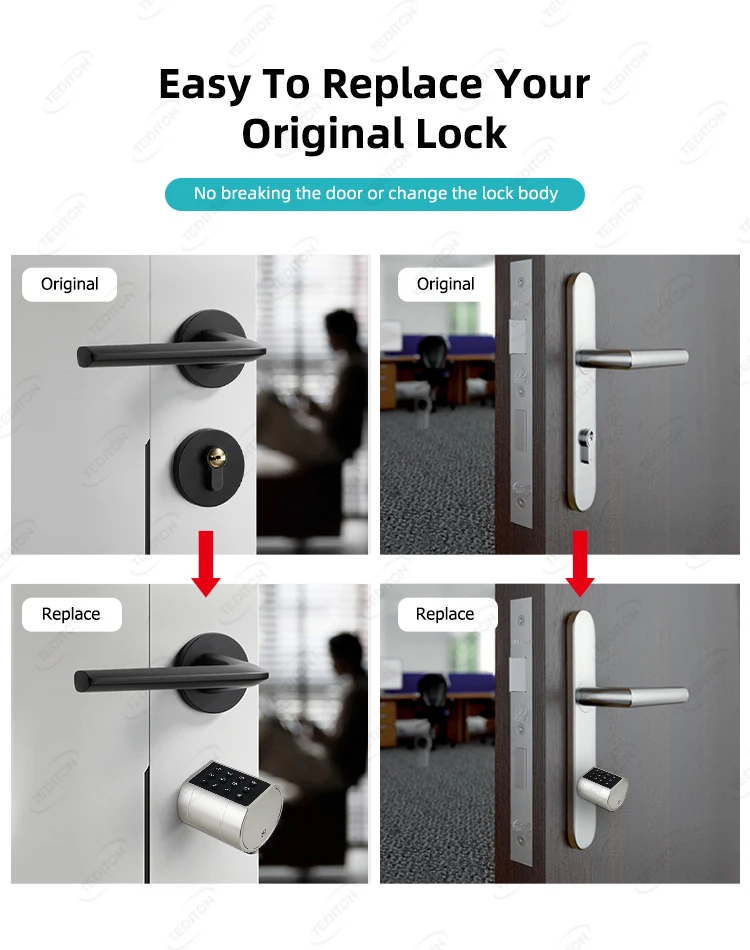 Easy To Replace Your Original Lock

No breaking the door or change the lock body

Original

Original

Replace

Replace

TEDITON