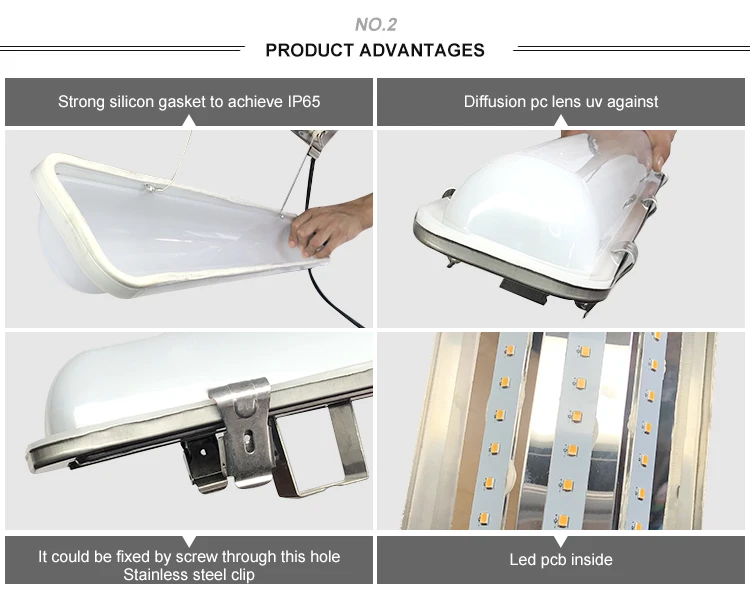 NO.2

PRODUCT ADVANTAGES

Strong silicon gasket to achieve IP65

Diffusion pc lens uv against

It could be fixed by screw through this hole
Stainless steel clip

Led pcb inside