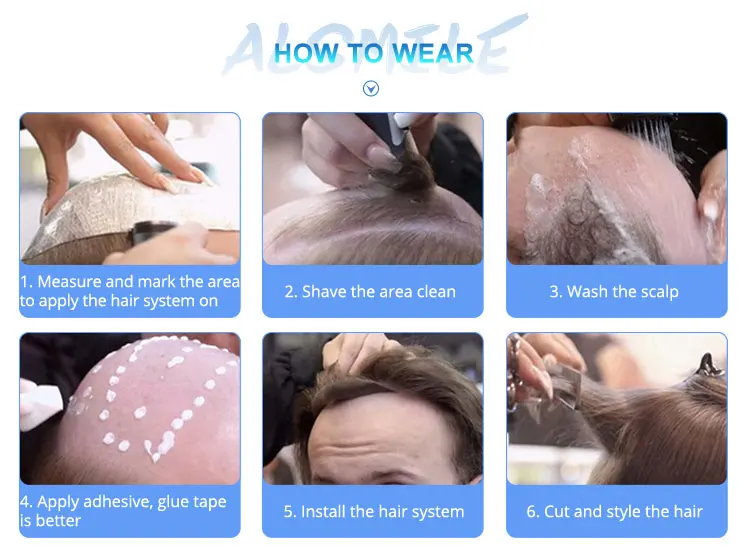 ALOMILE
HOW TO WEAR

1. Measure and mark the area to apply the hair system on

2. Shave the area clean

3. Wash the scalp

4. Apply adhesive, glue tape is better

5. Install the hair system

6. Cut and style the hair