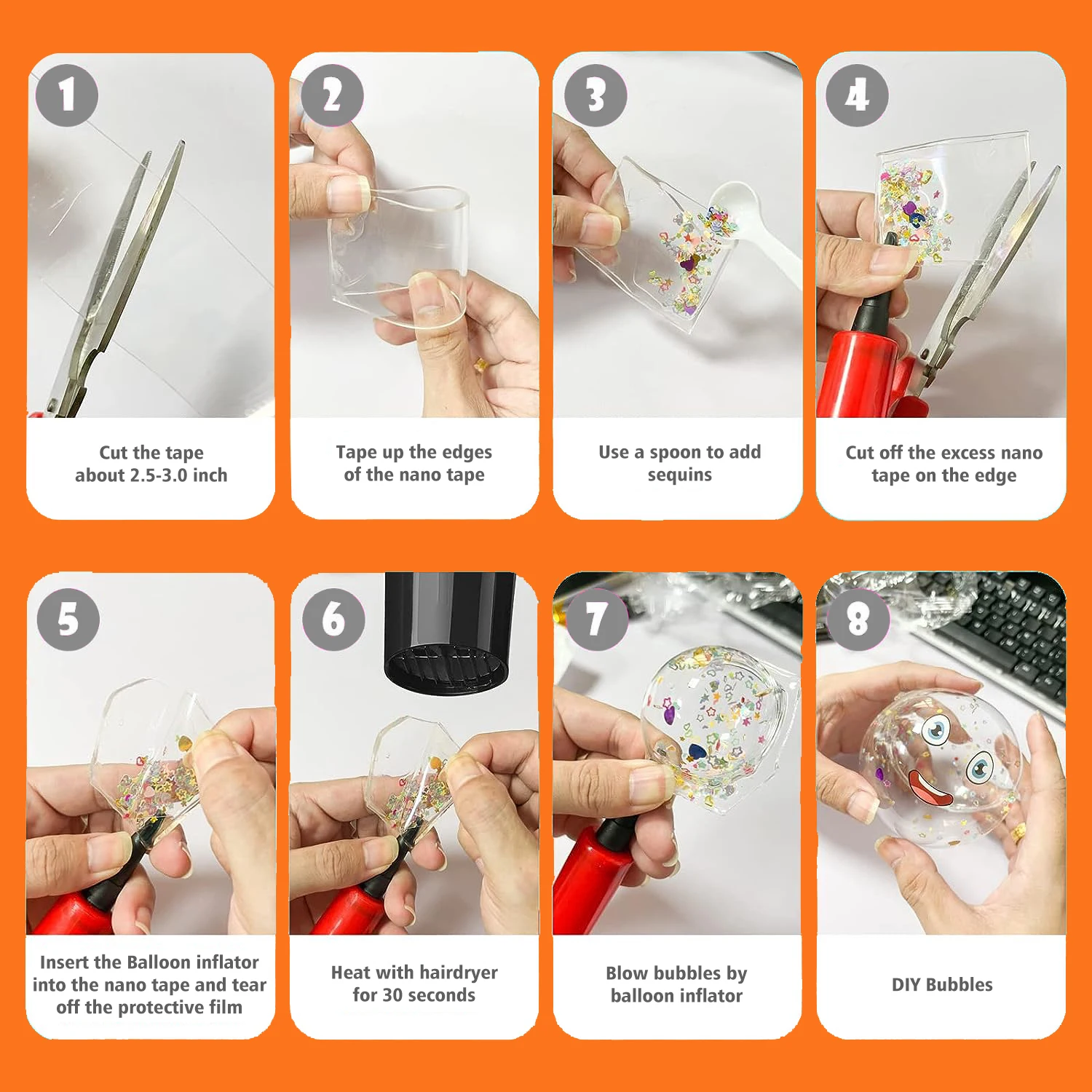 1

Cut the tape about 2.5-3.0 inch

2

Tape up the edges of the nano tape

3

Use a spoon to add sequins

4

Cut off the excess nano tape on the edge

5

Insert the Balloon inflator into the nano tape and tear off the protective film

6

Heat with hairdryer for 30 seconds

7

Blow bubbles by balloon inflator

8

DIY Bubbles