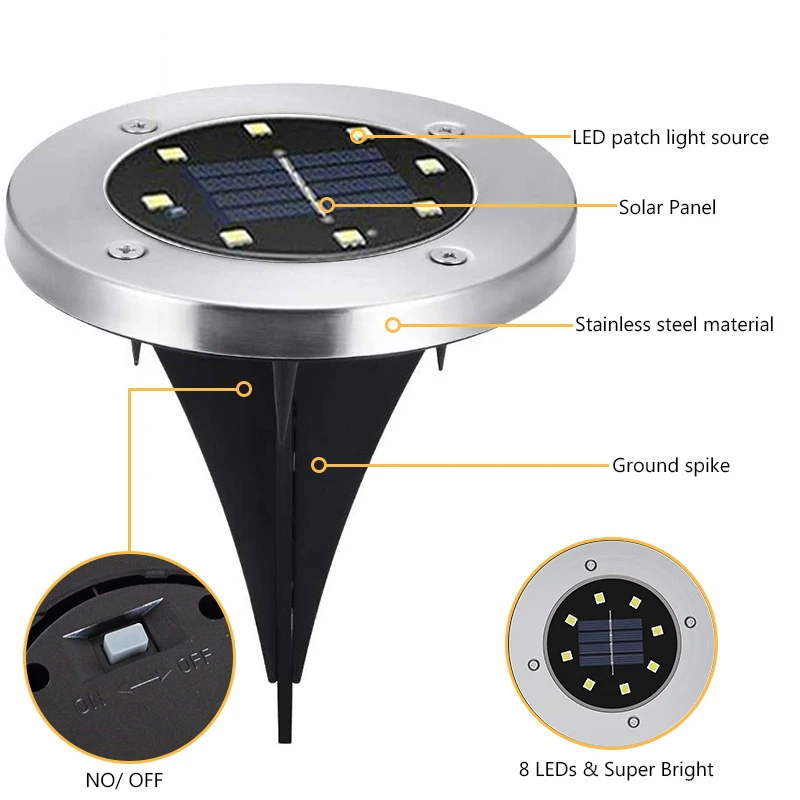 LED patch light source

Solar Panel

Stainless steel material

Ground spike

ON OFF

NO/ OFF

8 LEDs & Super Bright