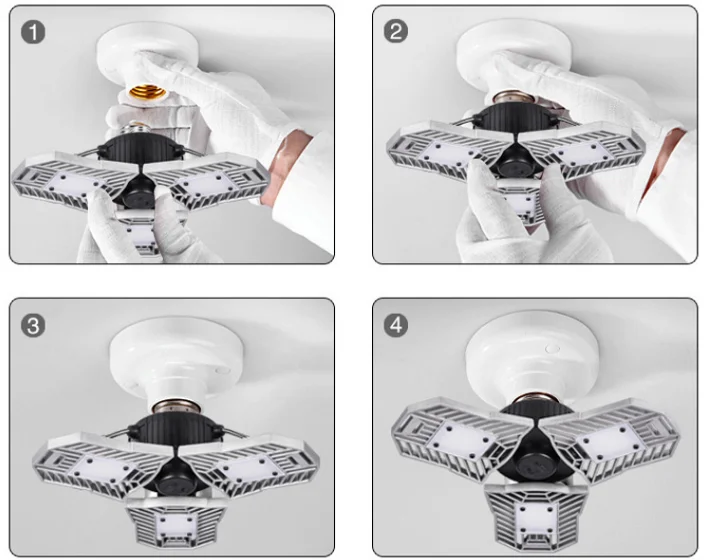 1

2

3

4