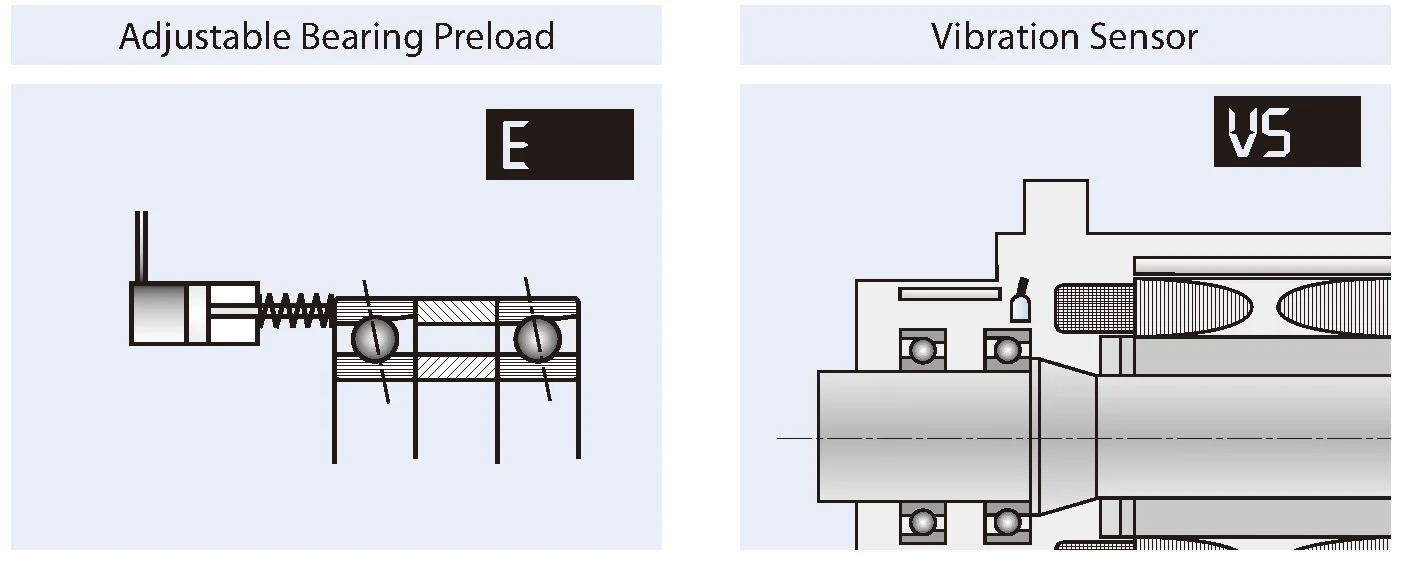 Adjustable Bearing Preload

E

Vibration Sensor

VS