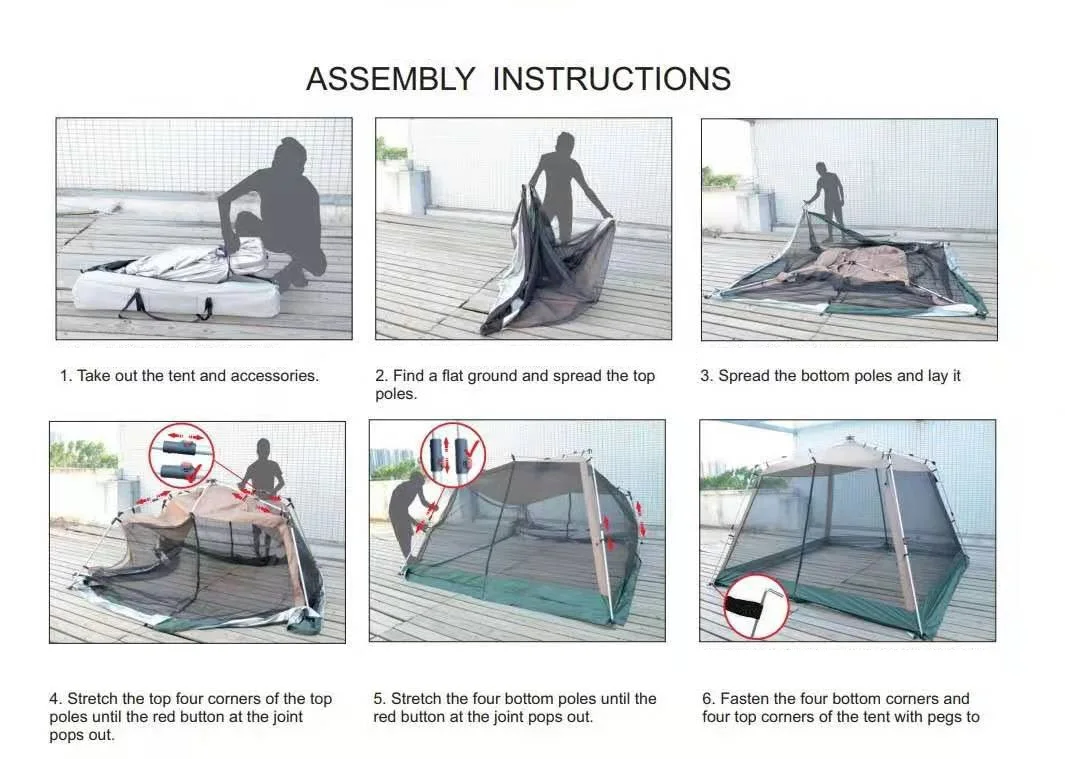 ASSEMBLY INSTRUCTIONS

1. Take out the tent and accessories.

2. Find a flat ground and spread the top poles.

3. Spread the bottom poles and lay it

4. Stretch the top four corners of the top poles until the red button at the joint pops out.

5. Stretch the four bottom poles until the red button at the joint pops out.

6. Fasten the four bottom corners and four top corners of the tent with pegs to