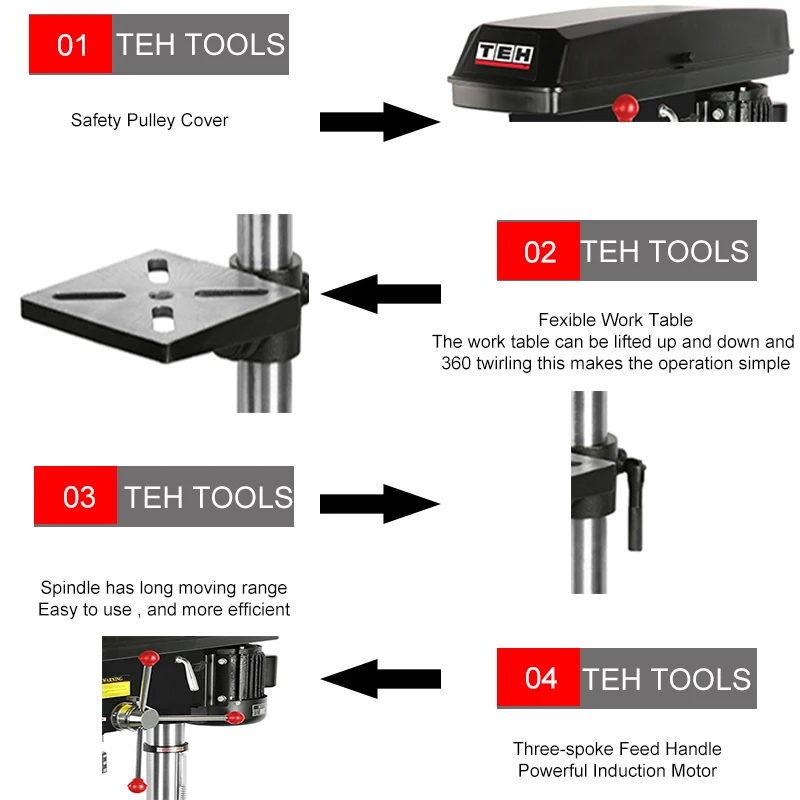 01 TEH TOOLS

Safety Pulley Cover

TEH

02 TEH TOOLS

Fexible Work Table
The work table can be lifted up and down and 360 twirling this makes the operation simple

03 TEH TOOLS

Spindle has long moving range
Easy to use , and more efficient

WARNING

04 TEH TOOLS

Three-spoke Feed Handle
Powerful Induction Motor