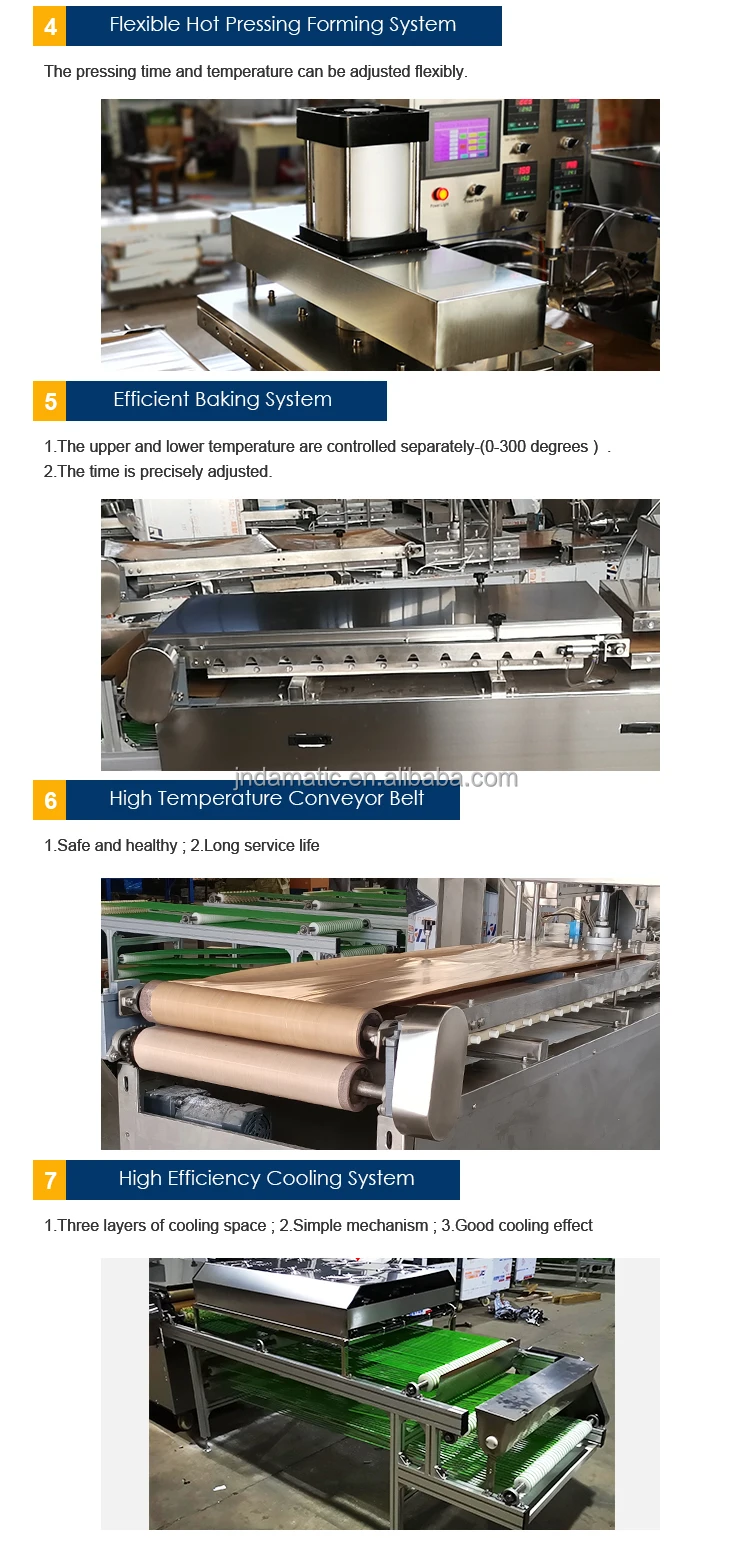 4 Flexible Hot Pressing Forming System

The pressing time and temperature can be adjusted flexibly.

5 Efficient Baking System

1.The upper and lower temperature are controlled separately-(0-300 degrees ) .
2.The time is precisely adjusted.

jndamatic.en.alibaba.com

6 High Temperature Conveyor Belt

1.Safe and healthy ; 2.Long service life

7 High Efficiency Cooling System

1.Three layers of cooling space ; 2.Simple mechanism ; 3.Good cooling effect