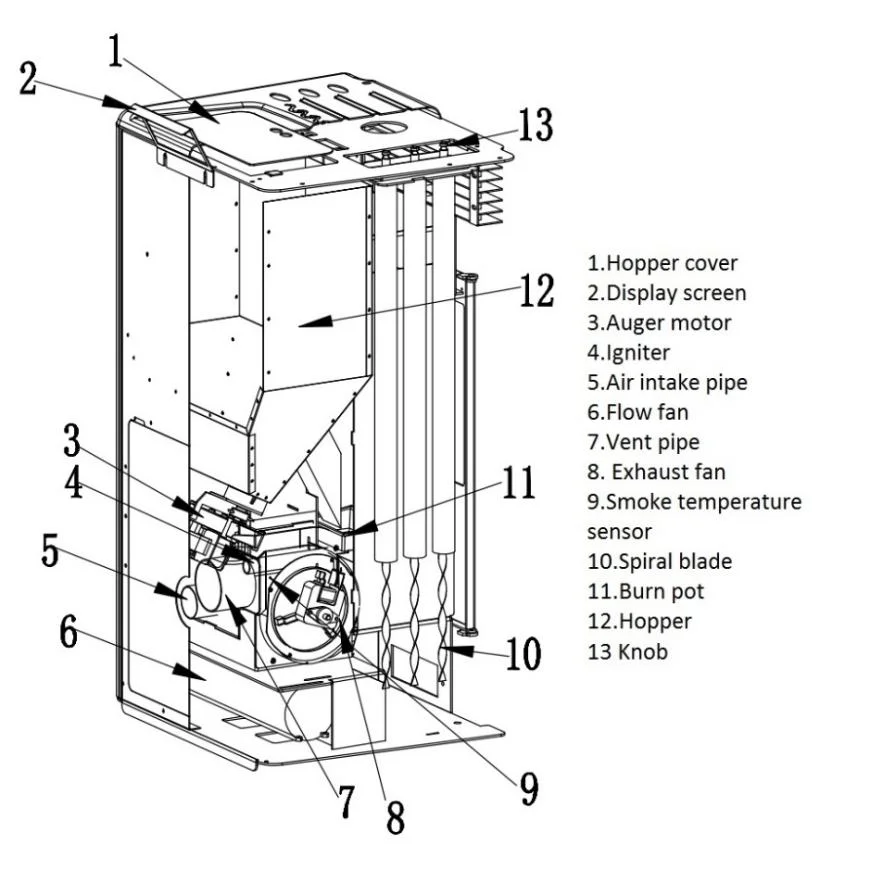 1
2
13
12
3
4
11
5
6
10
7
8
9

1.Hopper cover
2.Display screen
3.Auger motor
4.Igniter
5.Air intake pipe
6.Flow fan
7.Vent pipe
8. Exhaust fan
9.Smoke temperature sensor
10.Spiral blade
11.Burn pot
12.Hopper
13 Knob