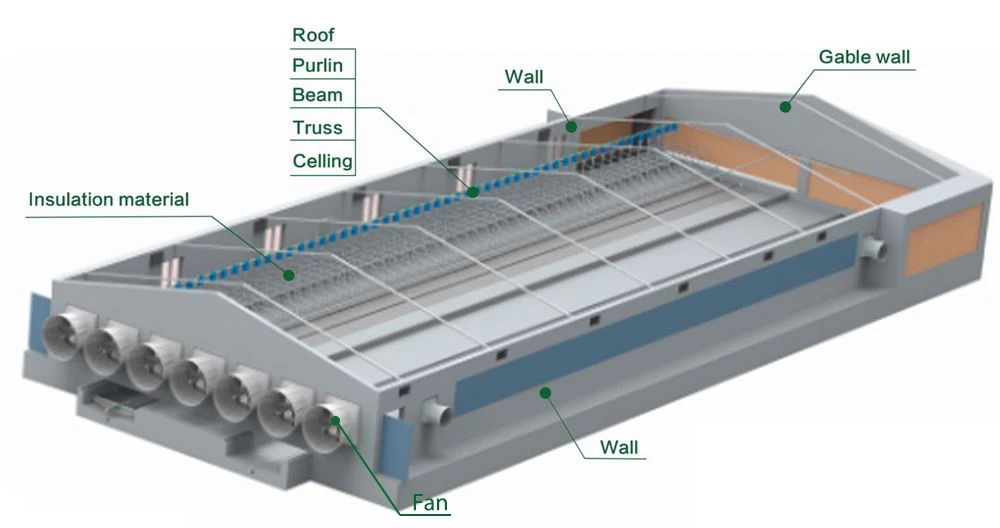 Roof
Purlin
Beam
Truss
Celling
Wall
Gable wall
Insulation material
Wall
Fan