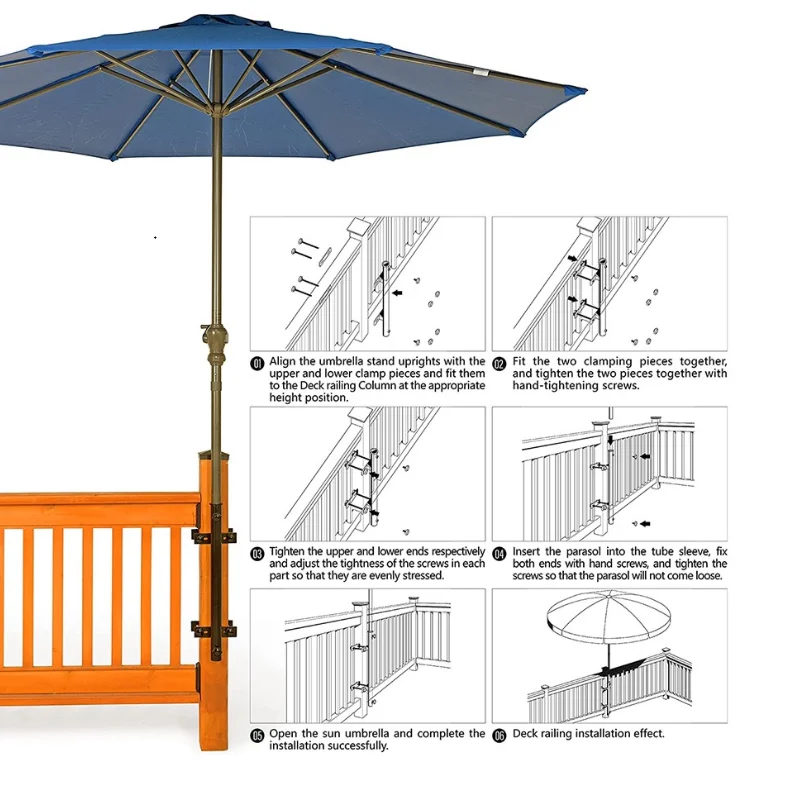 01 Align the umbrella stand uprights with the upper and lower clamp pieces and fit them to the Deck railing Column at the appropriate height position.

02 Fit the two clamping pieces together, and tighten the two pieces together with hand-tightening screws.

03 Tighten the upper and lower ends respectively and adjust the tightness of the screws in each part so that they are evenly stressed.

04 Insert the parasol into the tube sleeve, fix both ends with hand screws, and tighten the screws so that the parasol will not come loose.

05 Open the sun umbrella and complete the installation successfully.

06 Deck railing installation effect.