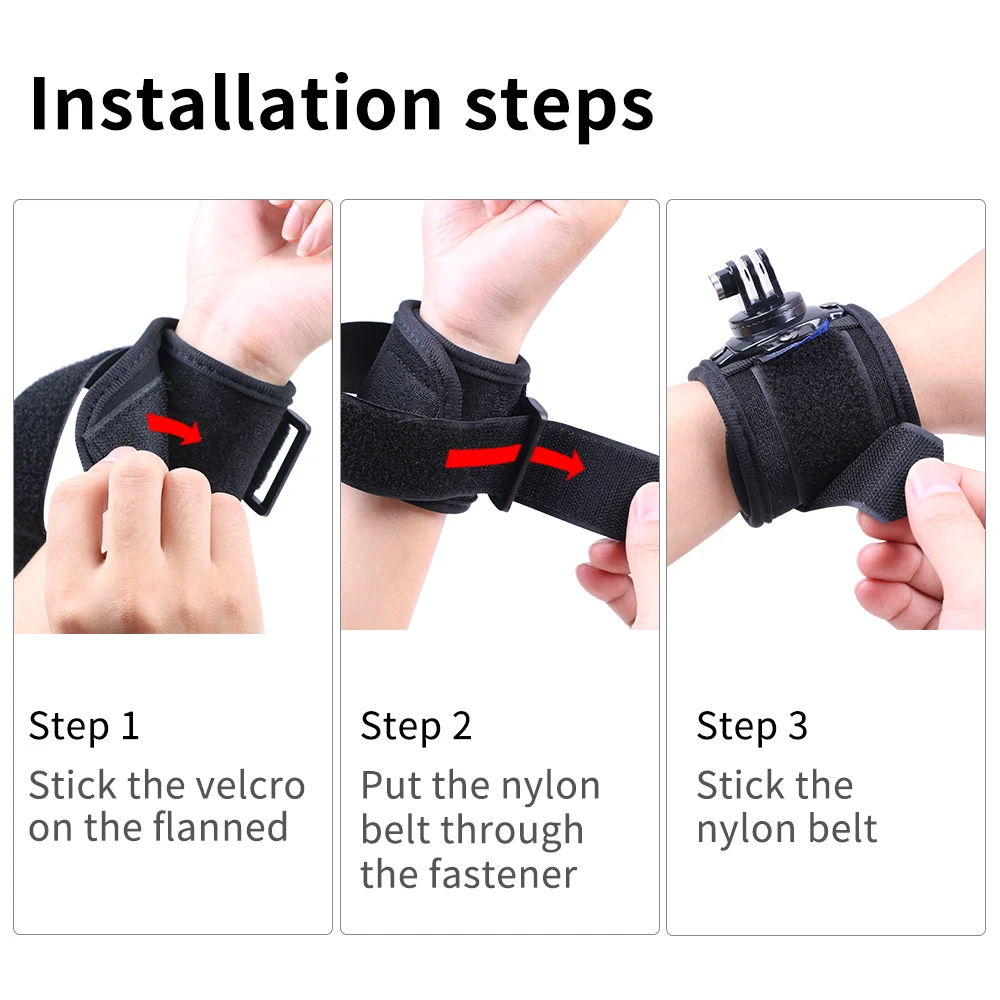 Installation steps

Step 1
Stick the velcro on the flanned

Step 2
Put the nylon belt through the fastener

Step 3
Stick the nylon belt