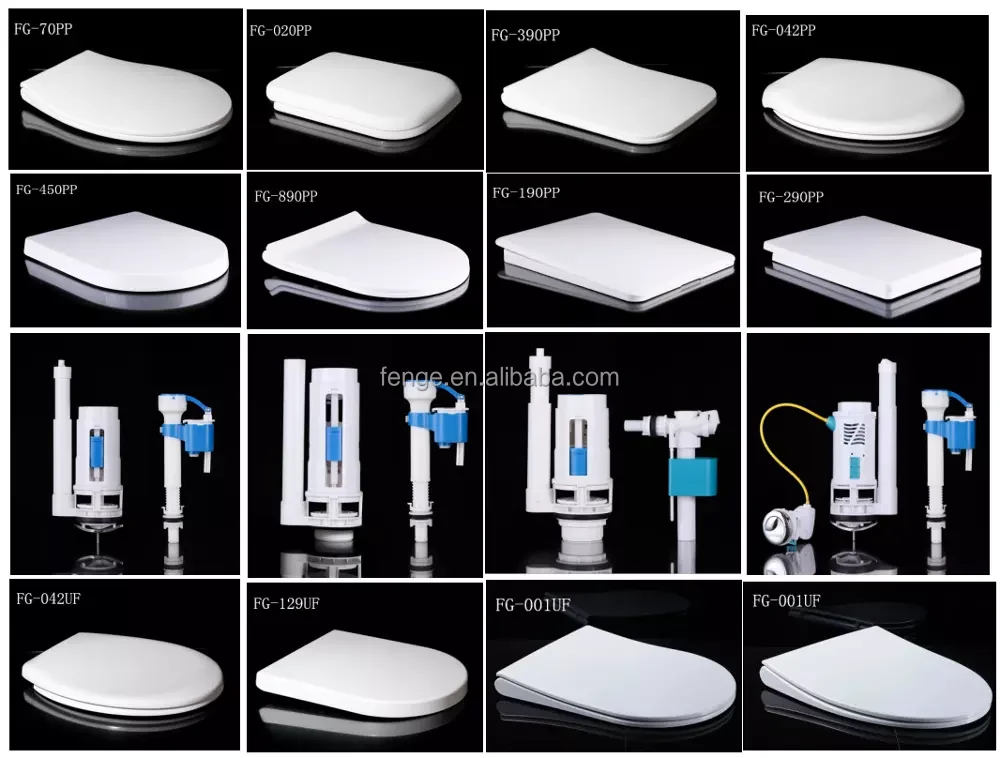 FG-70PP
FG-020PP
FG-390PP
FG-042PP
FG-450PP
FG-890PP
FG-190PP
FG-290PP
fenge.en.alibaba.com
FG-042UF
FG-129UF
FG-001UF
FG-001UF