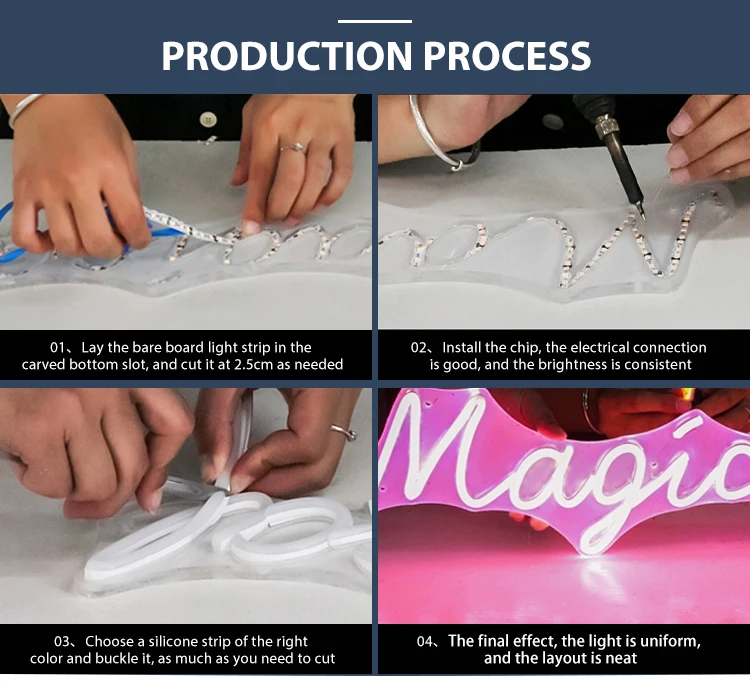 PRODUCTION PROCESS

01、Lay the bare board light strip in the carved bottom slot, and cut it at 2.5cm as needed

02、Install the chip, the electrical connection is good, and the brightness is consistent

03、Choose a silicone strip of the right color and buckle it, as much as you need to cut

Magic

04、The final effect, the light is uniform, and the layout is neat