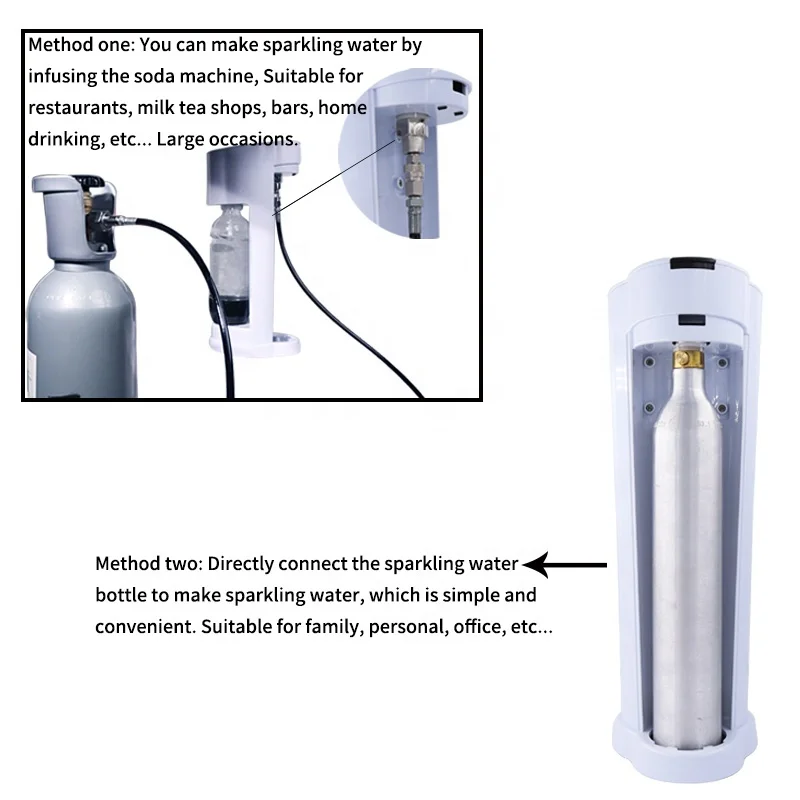 Method one: You can make sparkling water by infusing the soda machine, Suitable for restaurants, milk tea shops, bars, home drinking, etc... Large occasions.

Method two: Directly connect the sparkling water bottle to make sparkling water, which is simple and convenient. Suitable for family, personal, office, etc...