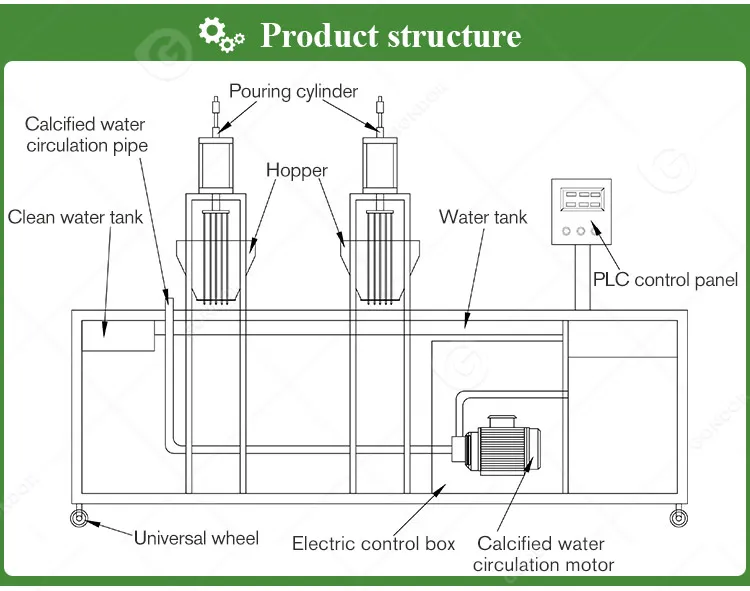 Product structure

Pouring cylinder

Calcified water circulation pipe

Hopper

Clean water tank

Water tank

PLC control panel

Universal wheel

Electric control box

Calcified water circulation motor