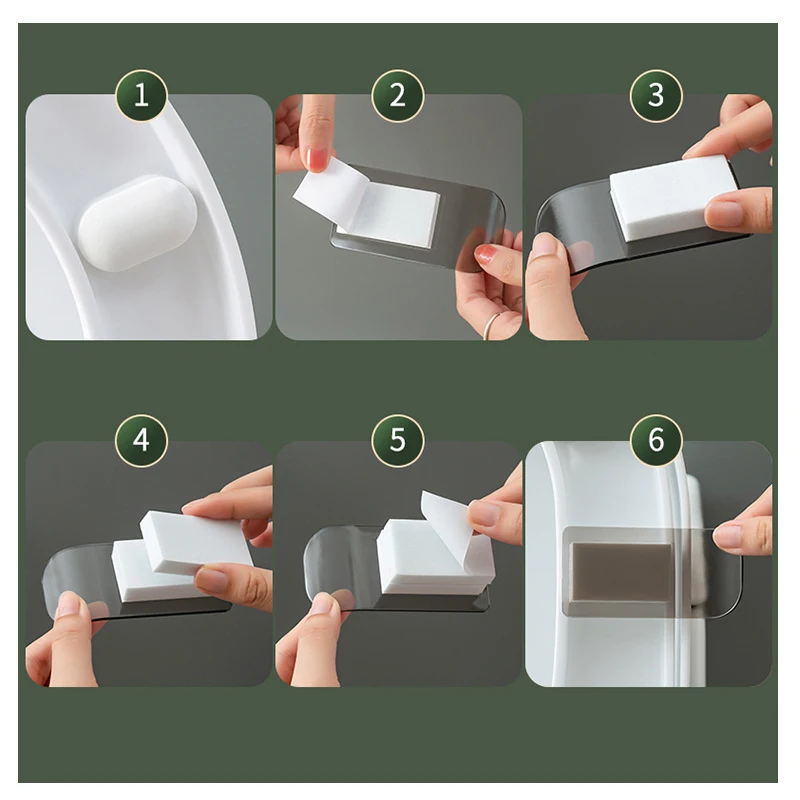 1
2
3
4
5
6