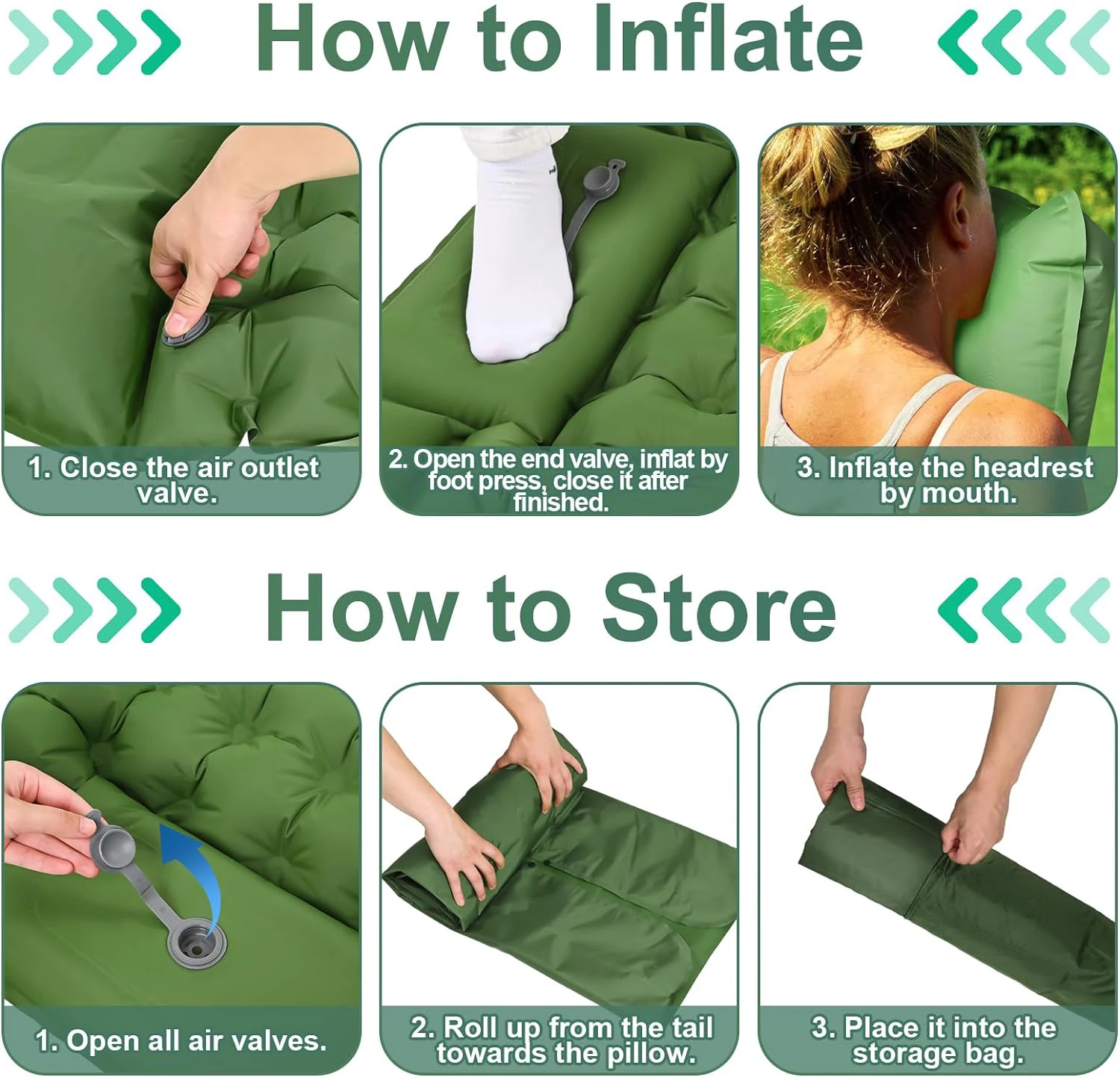 How to Inflate

1. Close the air outlet valve.

2. Open the end valve, inflat by foot press, close it after finished.

3. Inflate the headrest by mouth.

How to Store

1. Open all air valves.

2. Roll up from the tail towards the pillow.

3. Place it into the storage bag.