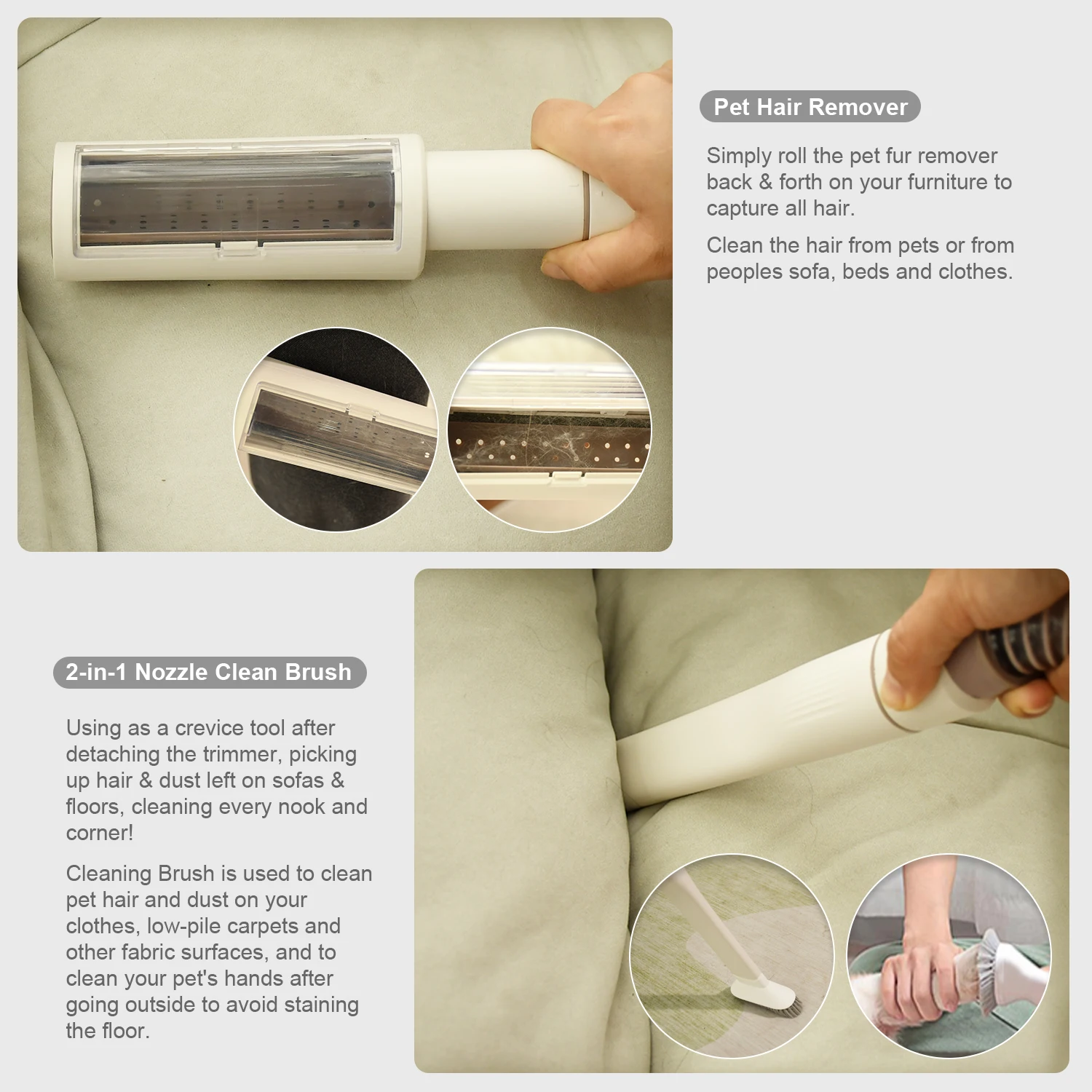 Pet Hair Remover

Simply roll the pet fur remover back & forth on your furniture to capture all hair.

Clean the hair from pets or from peoples sofa, beds and clothes.

2-in-1 Nozzle Clean Brush

Using as a crevice tool after detaching the trimmer, picking up hair & dust left on sofas & floors, cleaning every nook and corner!

Cleaning Brush is used to clean pet hair and dust on your clothes, low-pile carpets and other fabric surfaces, and to clean your pet's hands after going outside to avoid staining the floor.