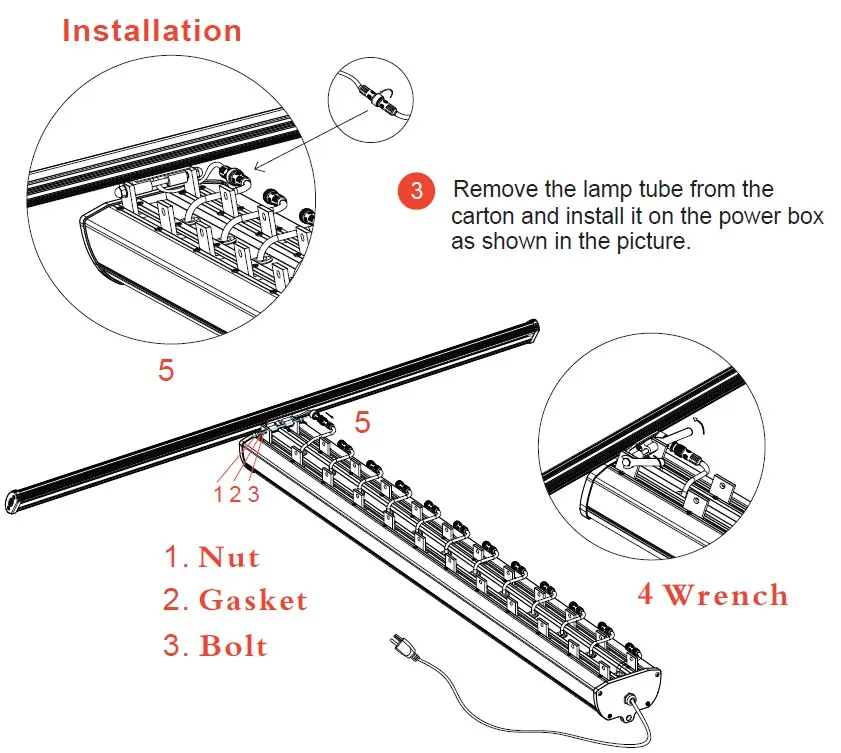 Installation

3 Remove the lamp tube from the carton and install it on the power box as shown in the picture.

5

5

1 2 3

1. Nut
2. Gasket
3. Bolt

4 Wrench