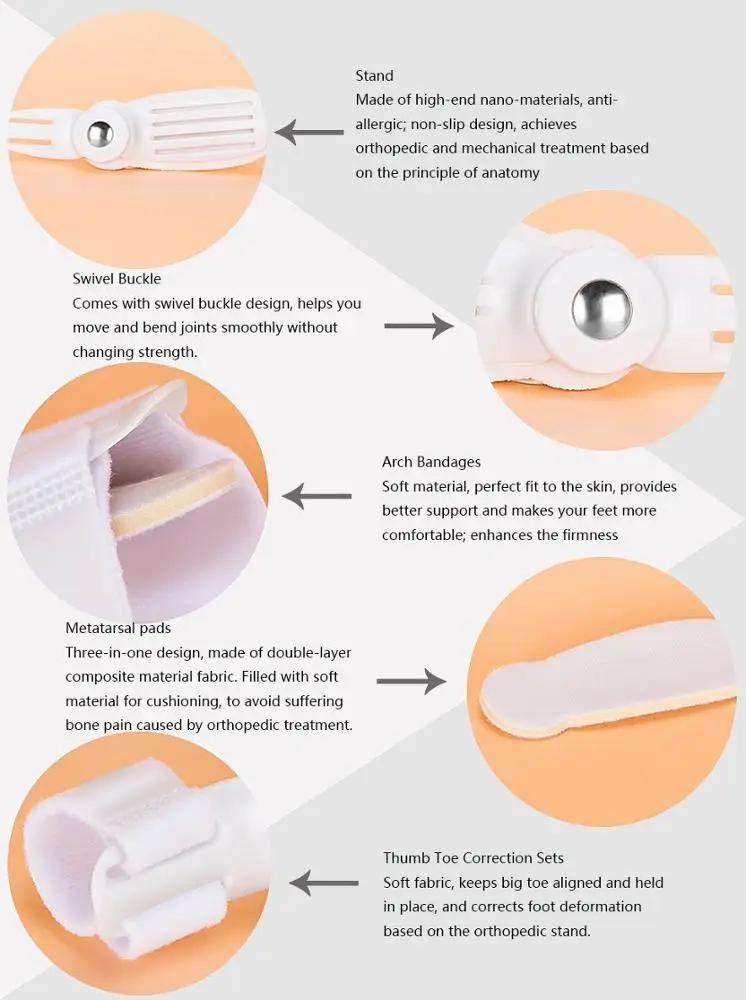 Stand
Made of high-end nano-materials, anti-allergic; non-slip design, achieves orthopedic and mechanical treatment based on the principle of anatomy

Swivel Buckle
Comes with swivel buckle design, helps you move and bend joints smoothly without changing strength.

Arch Bandages
Soft material, perfect fit to the skin, provides better support and makes your feet more comfortable; enhances the firmness

Metatarsal pads
Three-in-one design, made of double-layer composite material fabric. Filled with soft material for cushioning, to avoid suffering bone pain caused by orthopedic treatment.

Thumb Toe Correction Sets
Soft fabric, keeps big toe aligned and held in place, and corrects foot deformation based on the orthopedic stand.