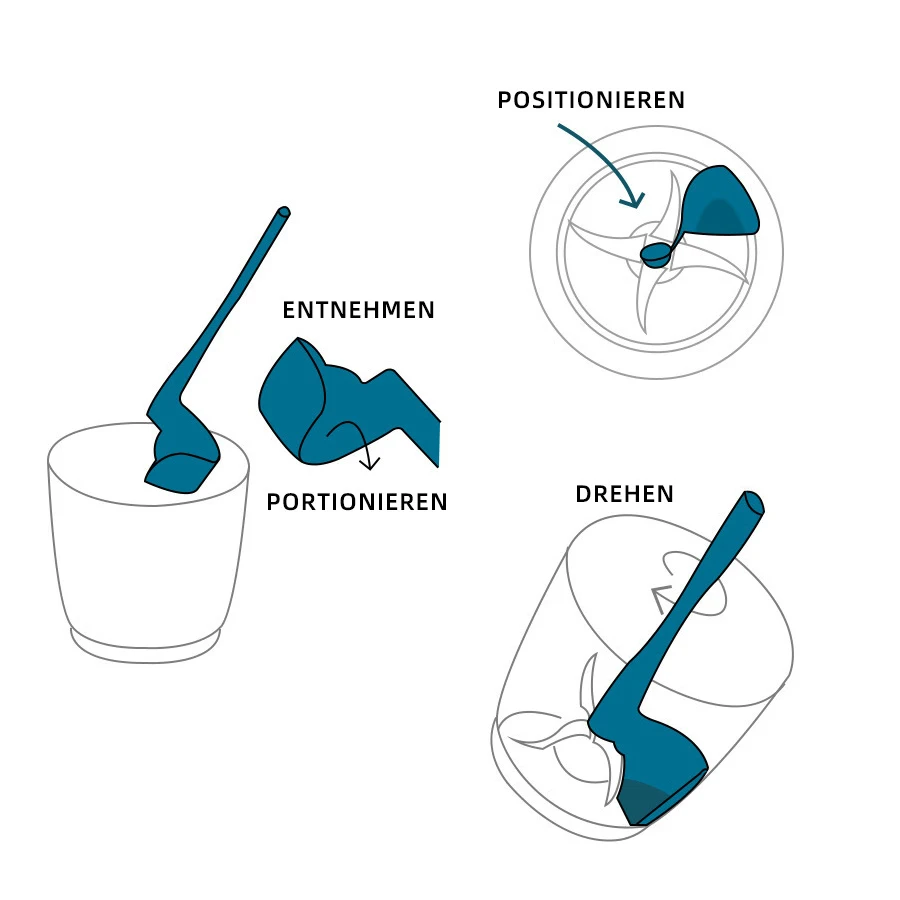 POSITIONIEREN

ENTNEHMEN

PORTIONIEREN

DREHEN