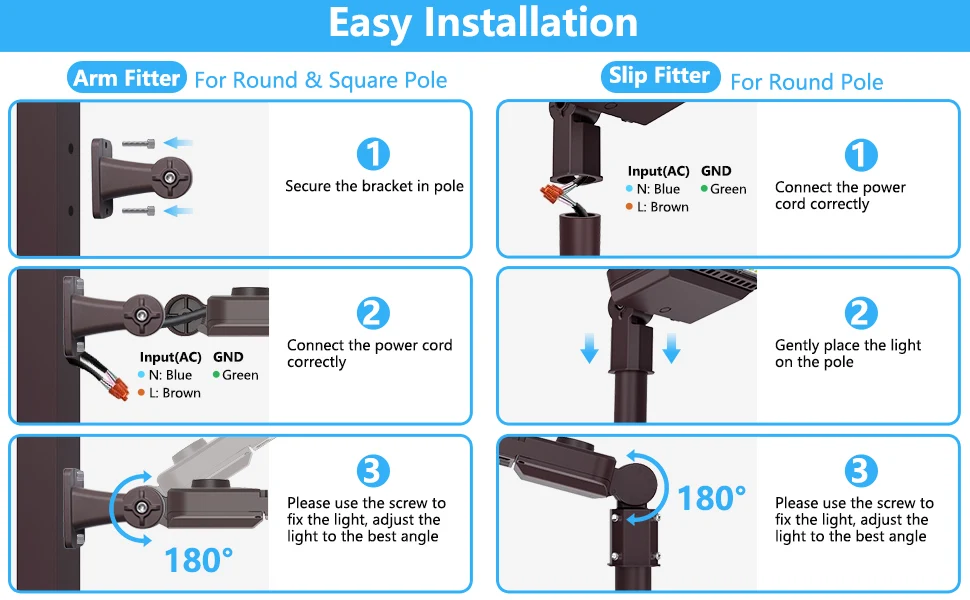 Easy Installation

Arm Fitter For Round & Square Pole

1
Secure the bracket in pole

Input(AC) GND
N: Blue Green
L: Brown

2
Connect the power cord correctly

180°

3
Please use the screw to fix the light, adjust the light to the best angle

Slip Fitter For Round Pole

Input(AC) GND
N: Blue Green
L: Brown

1
Connect the power cord correctly

2
Gently place the light on the pole

180°

3
Please use the screw to fix the light, adjust the light to the best angle