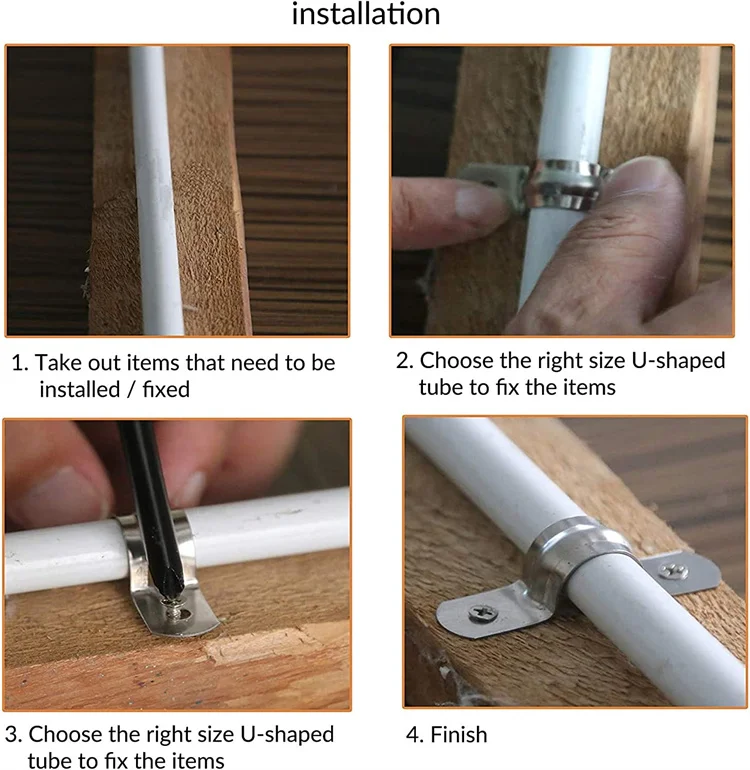 installation

1. Take out items that need to be installed / fixed

2. Choose the right size U-shaped tube to fix the items

3. Choose the right size U-shaped tube to fix the items

4. Finish