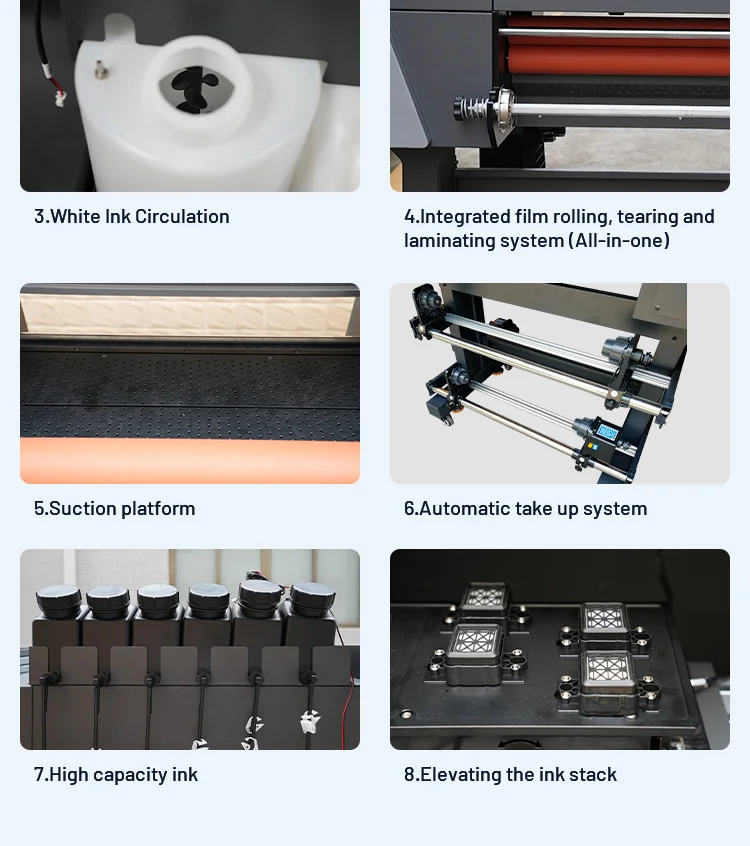 3.White Ink Circulation

4.Integrated film rolling, tearing and laminating system (All-in-one)

5.Suction platform

6.Automatic take up system

7.High capacity ink

8.Elevating the ink stack