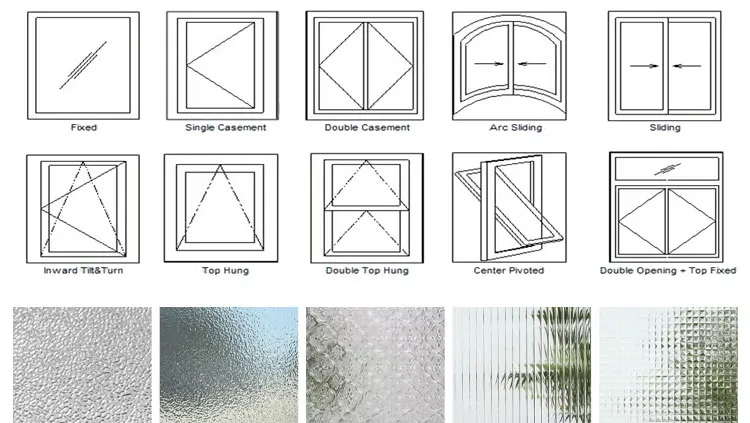 Fixed

Single Casement

Double Casement

Arc Sliding

Sliding

Inward Tilt&Turn

Top Hung

Double Top Hung

Center Pivoted

Double Opening + Top Fixed