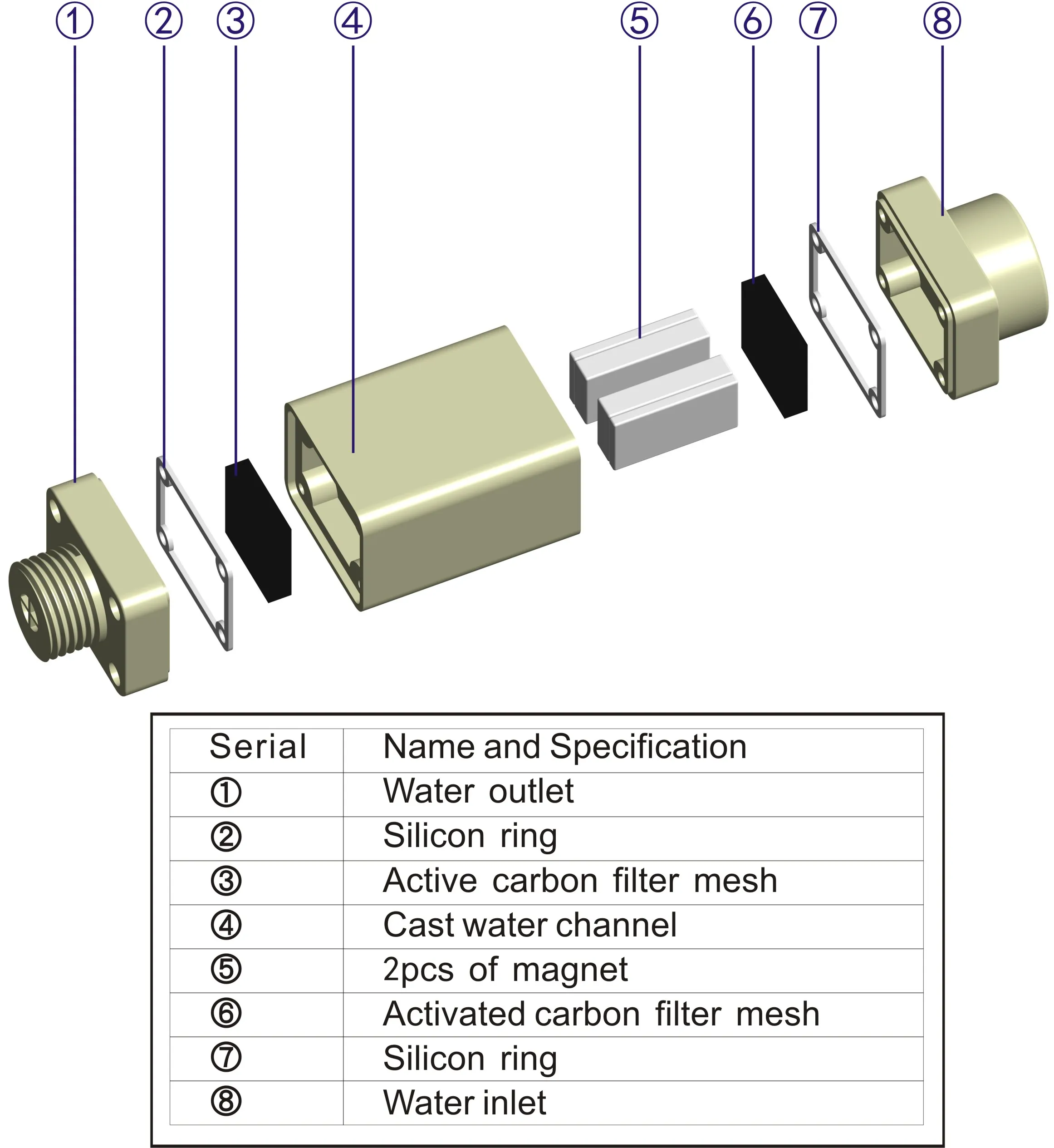 ① ② ③ ④ ⑤ ⑥ ⑦ ⑧

| Serial | Name and Specification |
|---|---|
| ① | Water outlet |
| ② | Silicon ring |
| ③ | Active carbon filter mesh |
| ④ | Cast water channel |
| ⑤ | 2pcs of magnet |
| ⑥ | Activated carbon filter mesh |
| ⑦ | Silicon ring |
| ⑧ | Water inlet |