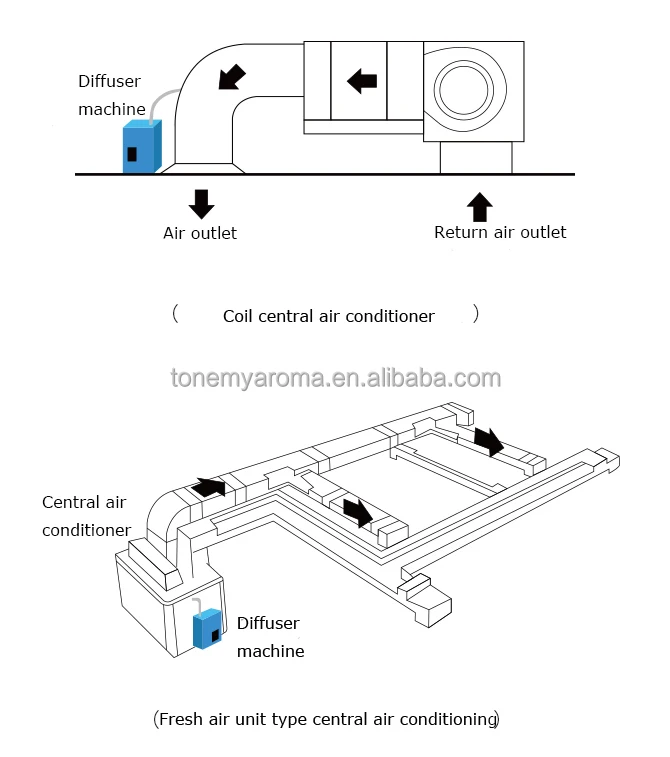 Diffuser machine

Air outlet

Return air outlet

（ Coil central air conditioner ）

tonemyaroma.en.alibaba.com

Central air conditioner

Diffuser machine

（Fresh air unit type central air conditioning）