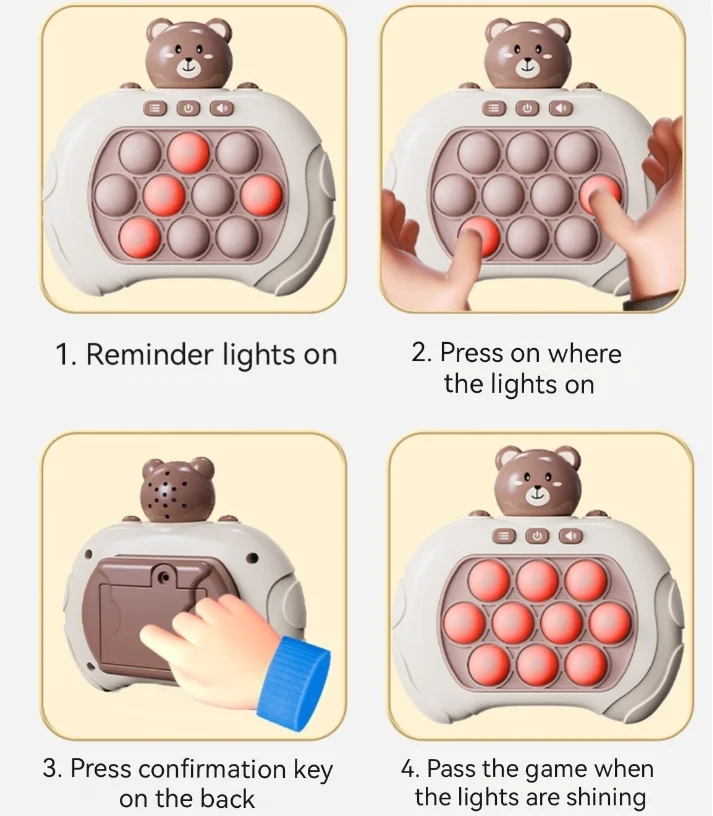 1. Reminder lights on

2. Press on where the lights on

3. Press confirmation key on the back

4. Pass the game when the lights are shining