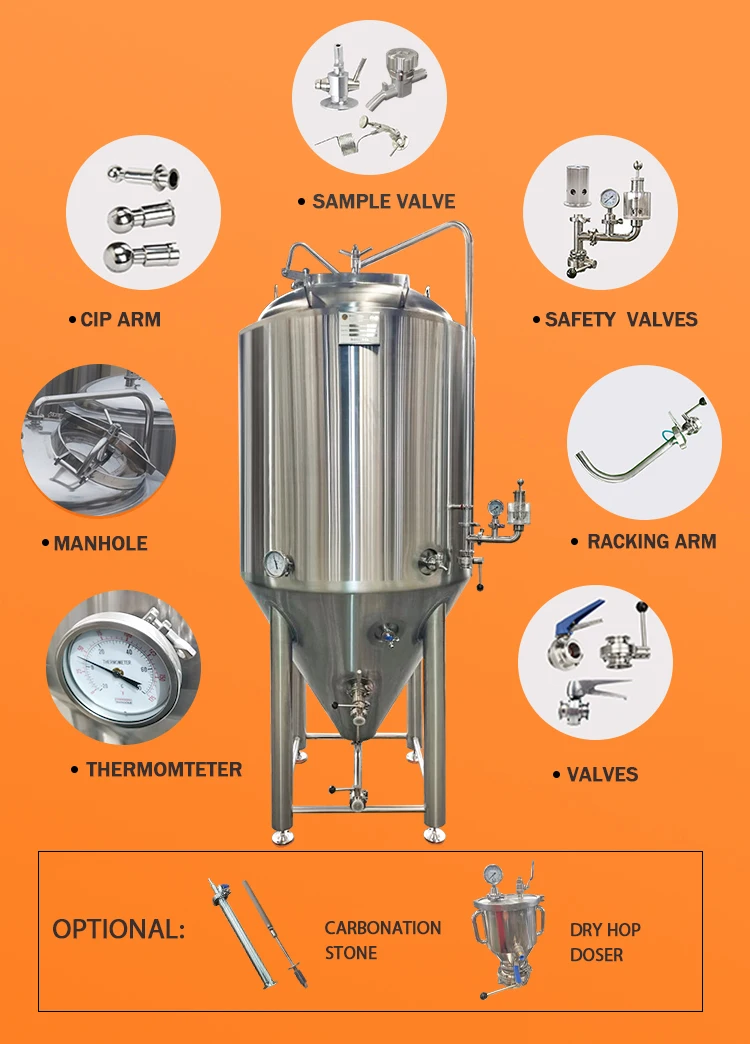 • SAMPLE VALVE

• CIP ARM

• SAFETY VALVES

• MANHOLE

• RACKING ARM

THERMOMETER

• THERMOMTETER

• VALVES

OPTIONAL:

CARBONATION STONE

DRY HOP DOSER