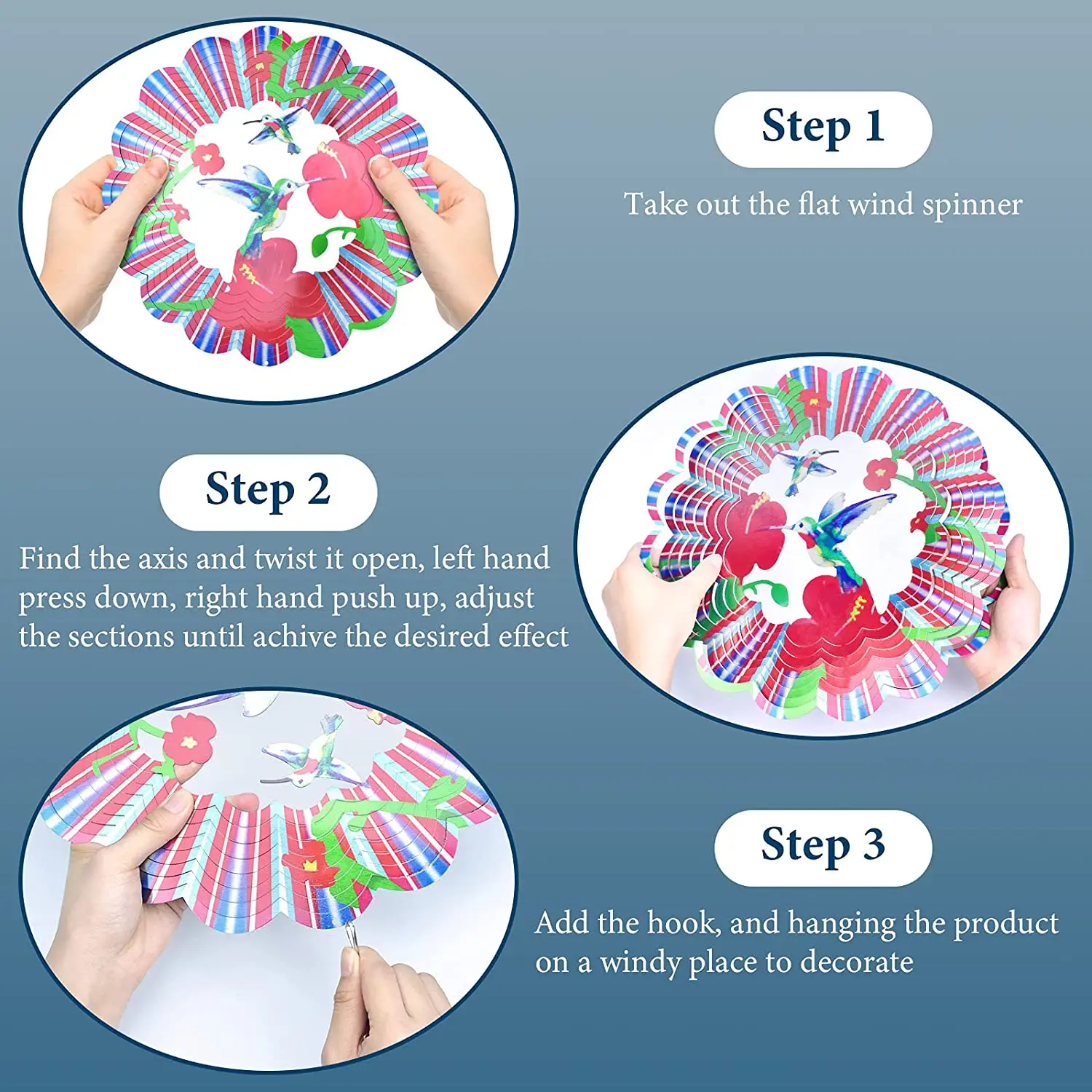 Step 1

Take out the flat wind spinner

Step 2

Find the axis and twist it open, left hand press down, right hand push up, adjust the sections until achive the desired effect

Step 3

Add the hook, and hanging the product on a windy place to decorate