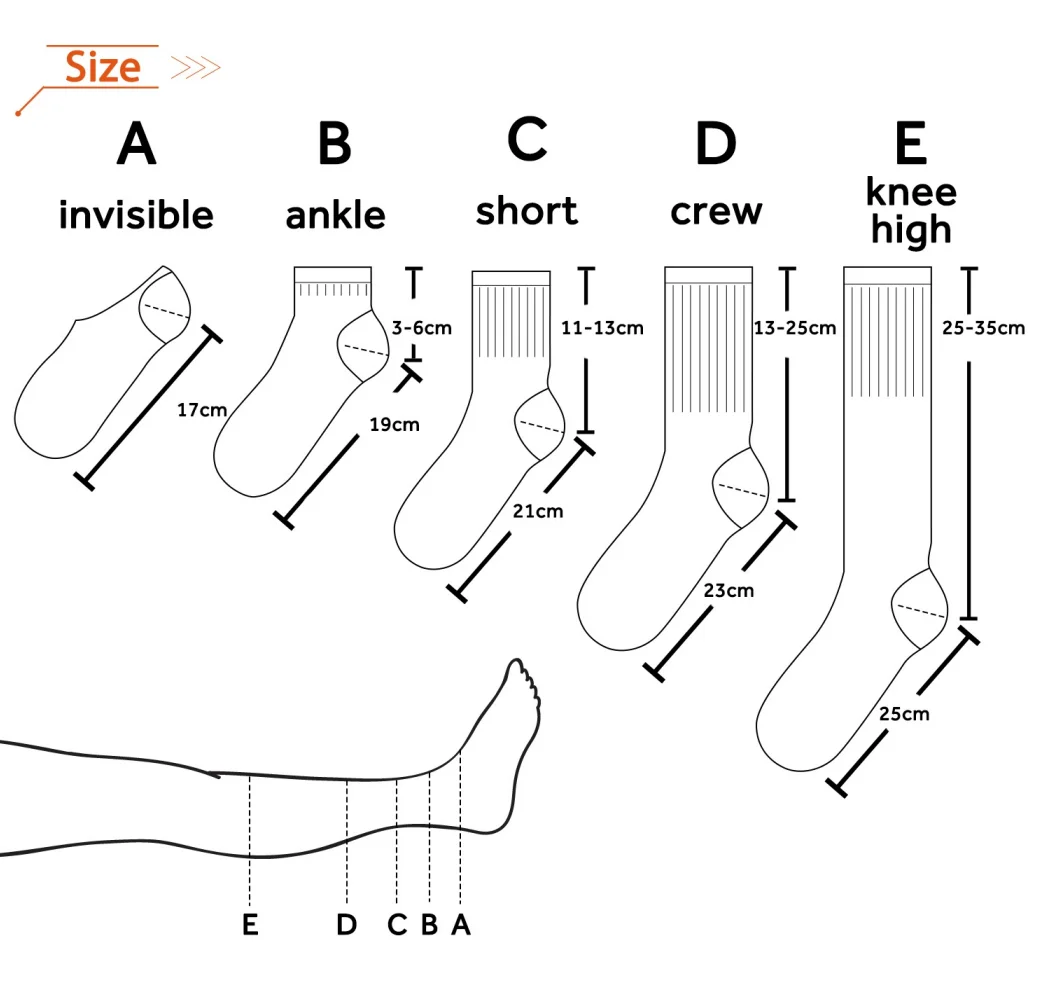 Size

A
invisible

17cm

B
ankle

3-6cm

19cm

C
short

11-13cm

21cm

D
crew

13-25cm

23cm

E
knee high

25-35cm

25cm

E D C B A