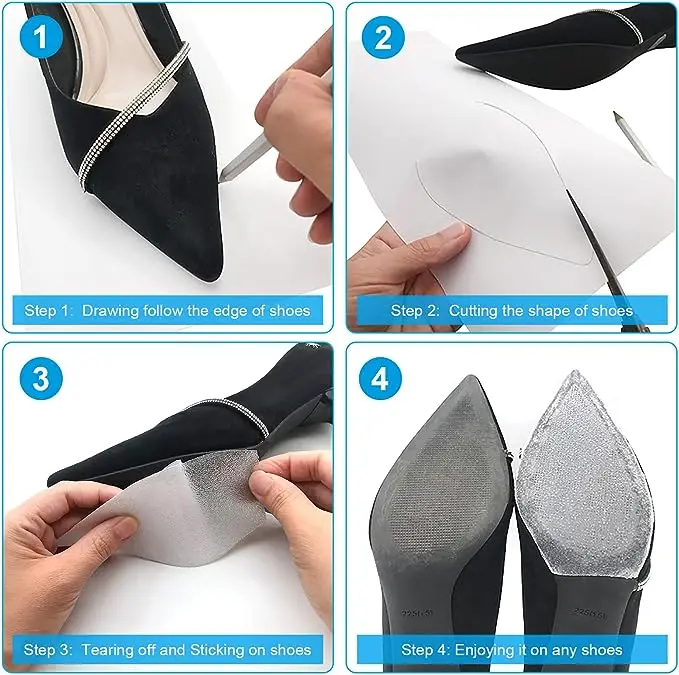 1

Step 1: Drawing follow the edge of shoes

2

Step 2: Cutting the shape of shoes

3

Step 3: Tearing off and Sticking on shoes

4

225(5.5)

225(5.5)

Step 4: Enjoying it on any shoes