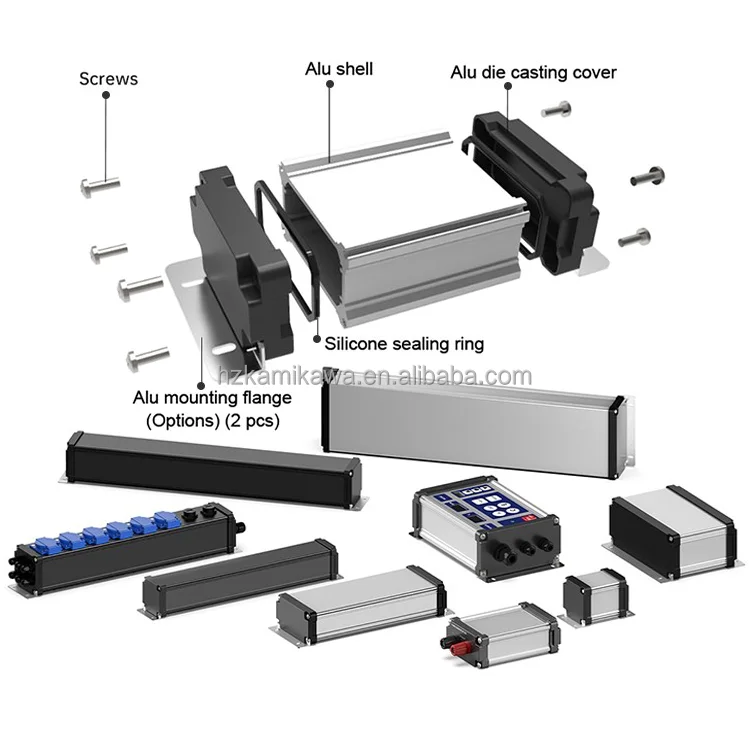 Screws

Alu shell

Alu die casting cover

Silicone sealing ring

hzkamikawa.en.alibaba.com

Alu mounting flange (Options) (2 pcs)