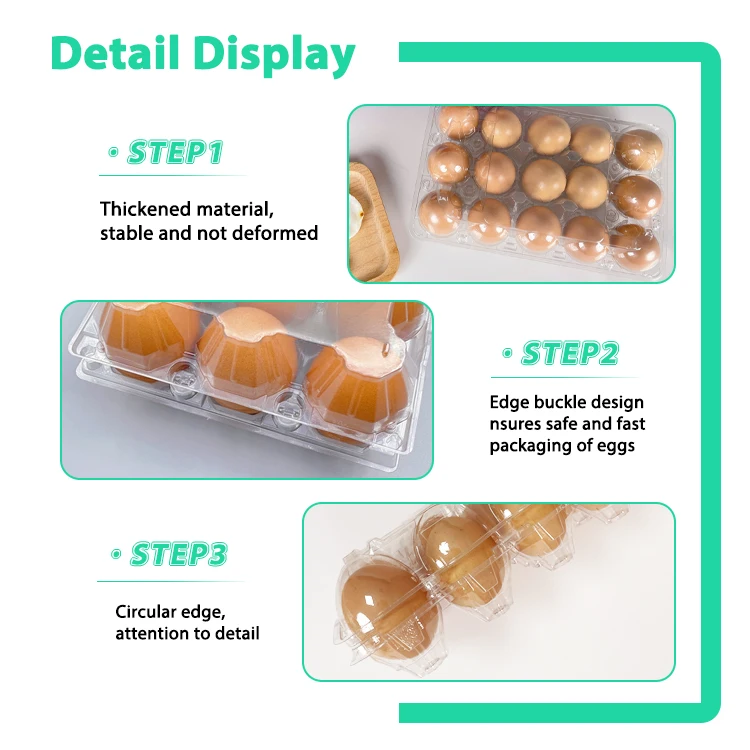 Detail Display

• STEP1

Thickened material, stable and not deformed

• STEP2

Edge buckle design nsures safe and fast packaging of eggs

• STEP3

Circular edge, attention to detail