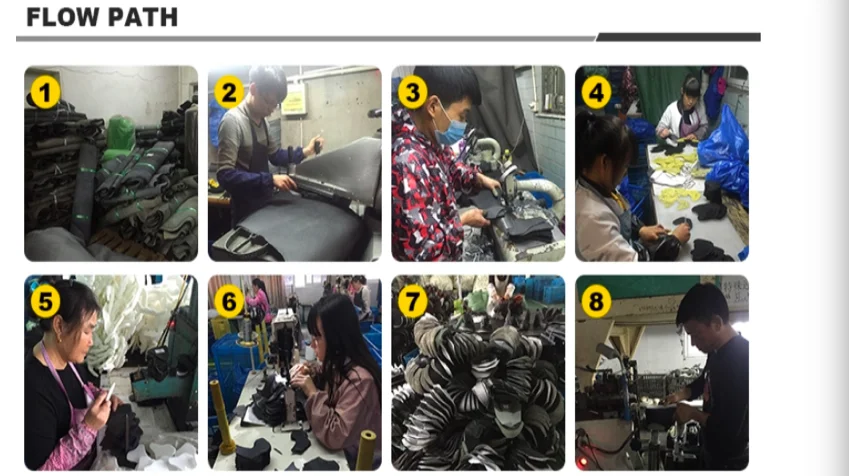 FLOW PATH

1

2

3

4

5

6

7

8