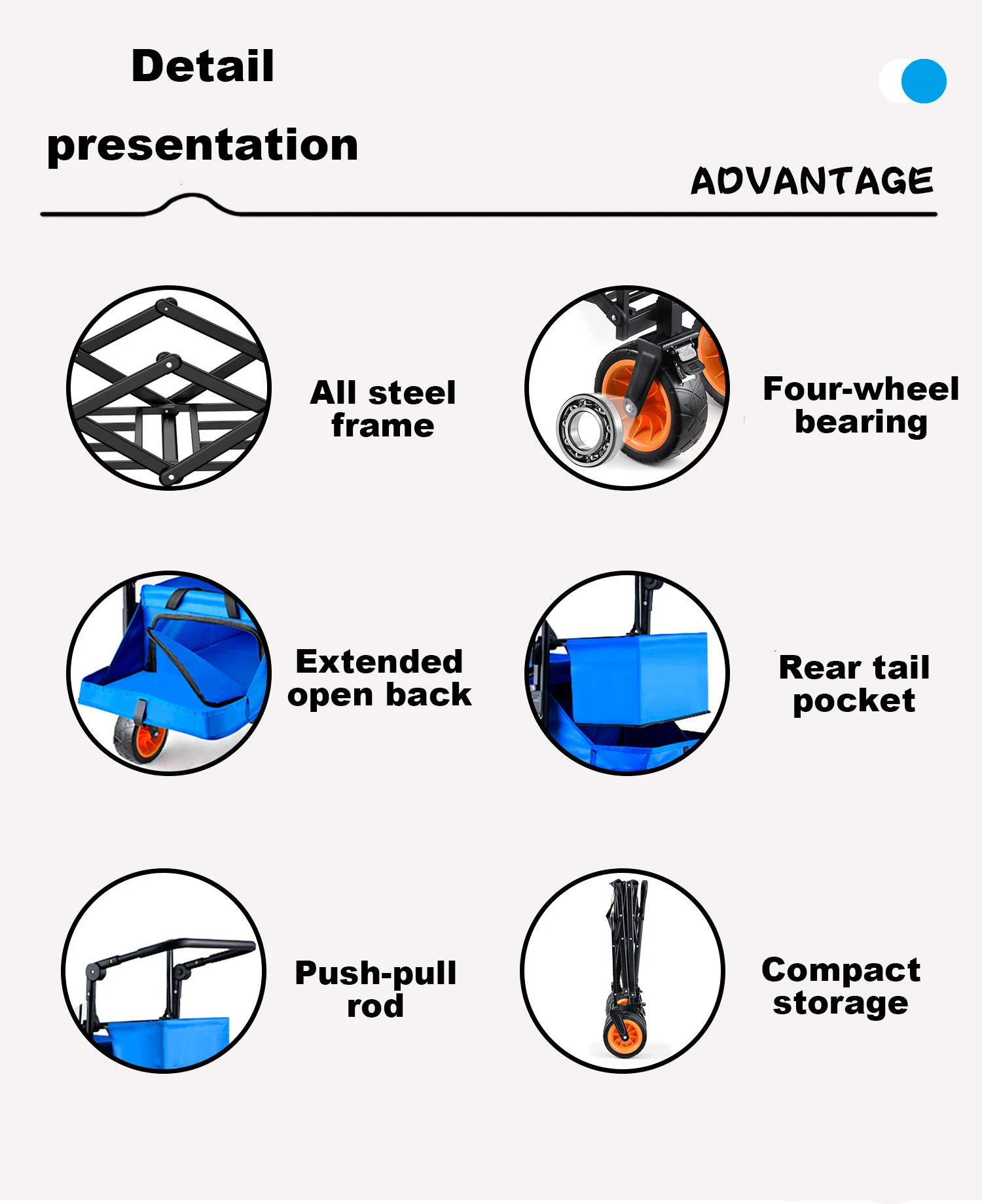 Detail

presentation

ADVANTAGE

All steel frame

Four-wheel bearing

Extended open back

Rear tail pocket

Push-pull rod

Compact storage